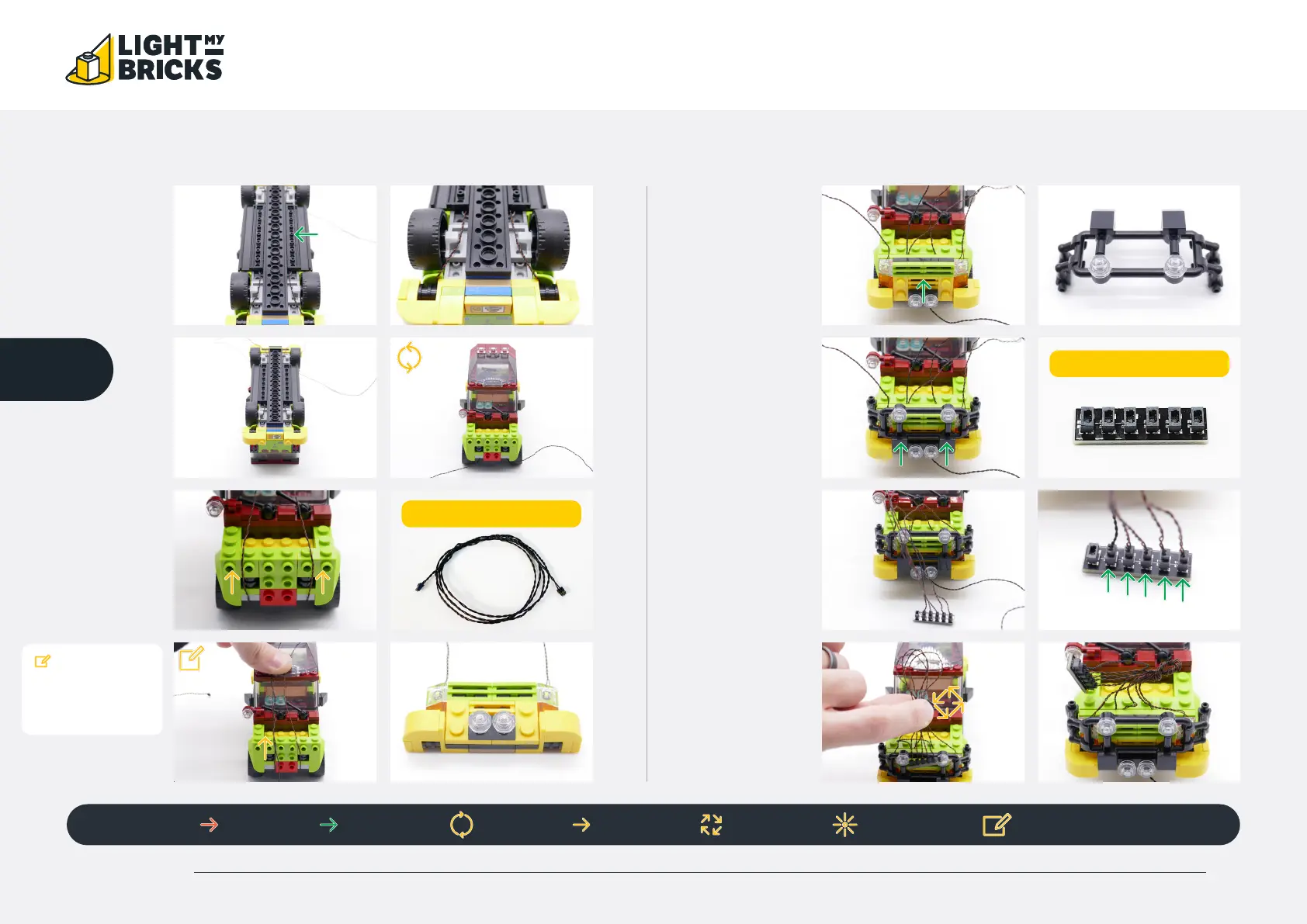 LIGHT MY BRICKS