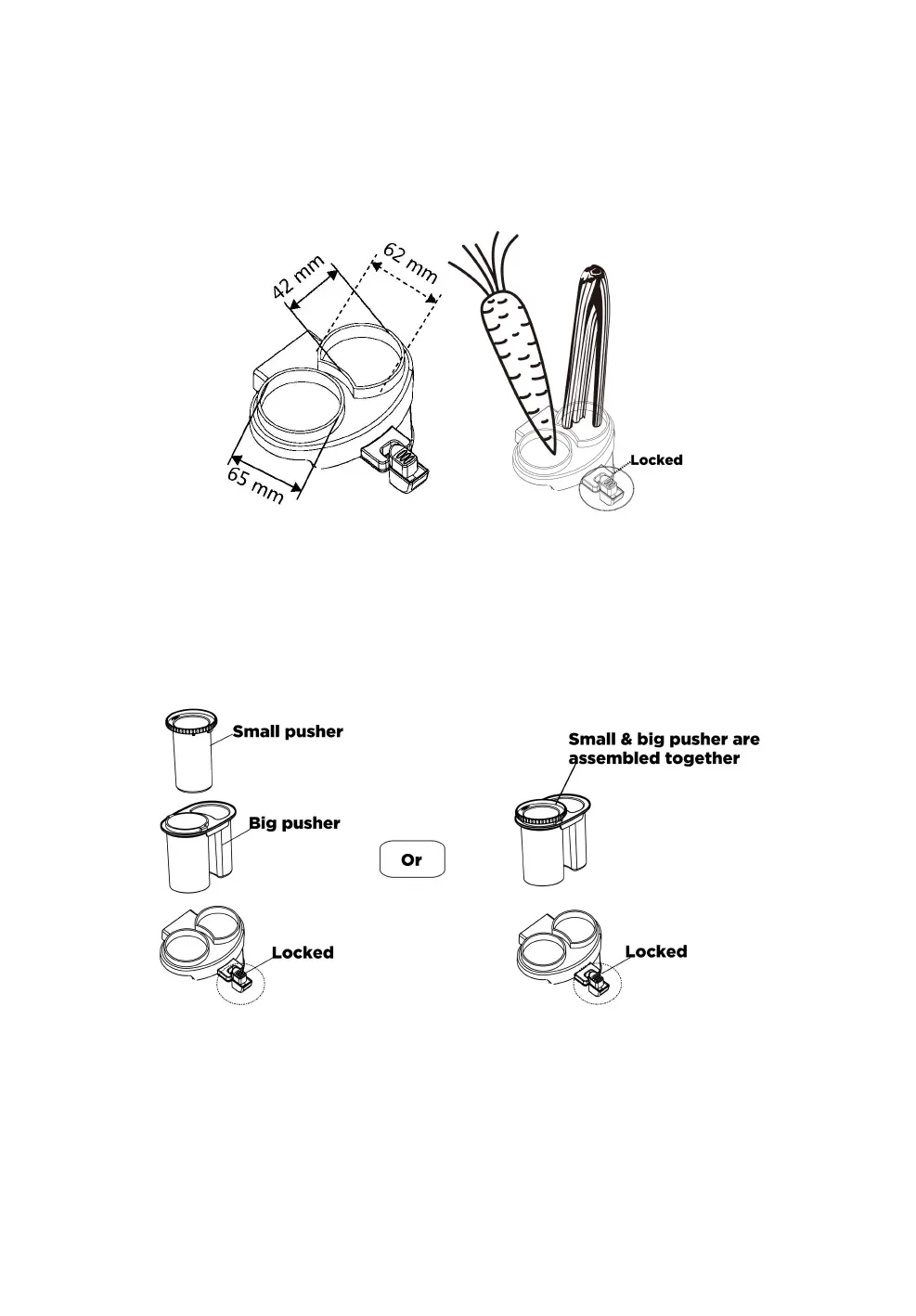 42 mm

62 mm

65 mm

Locked

Small pusher

Big pusher

Locked

Or

Small & big pusher are assembled together

Locked