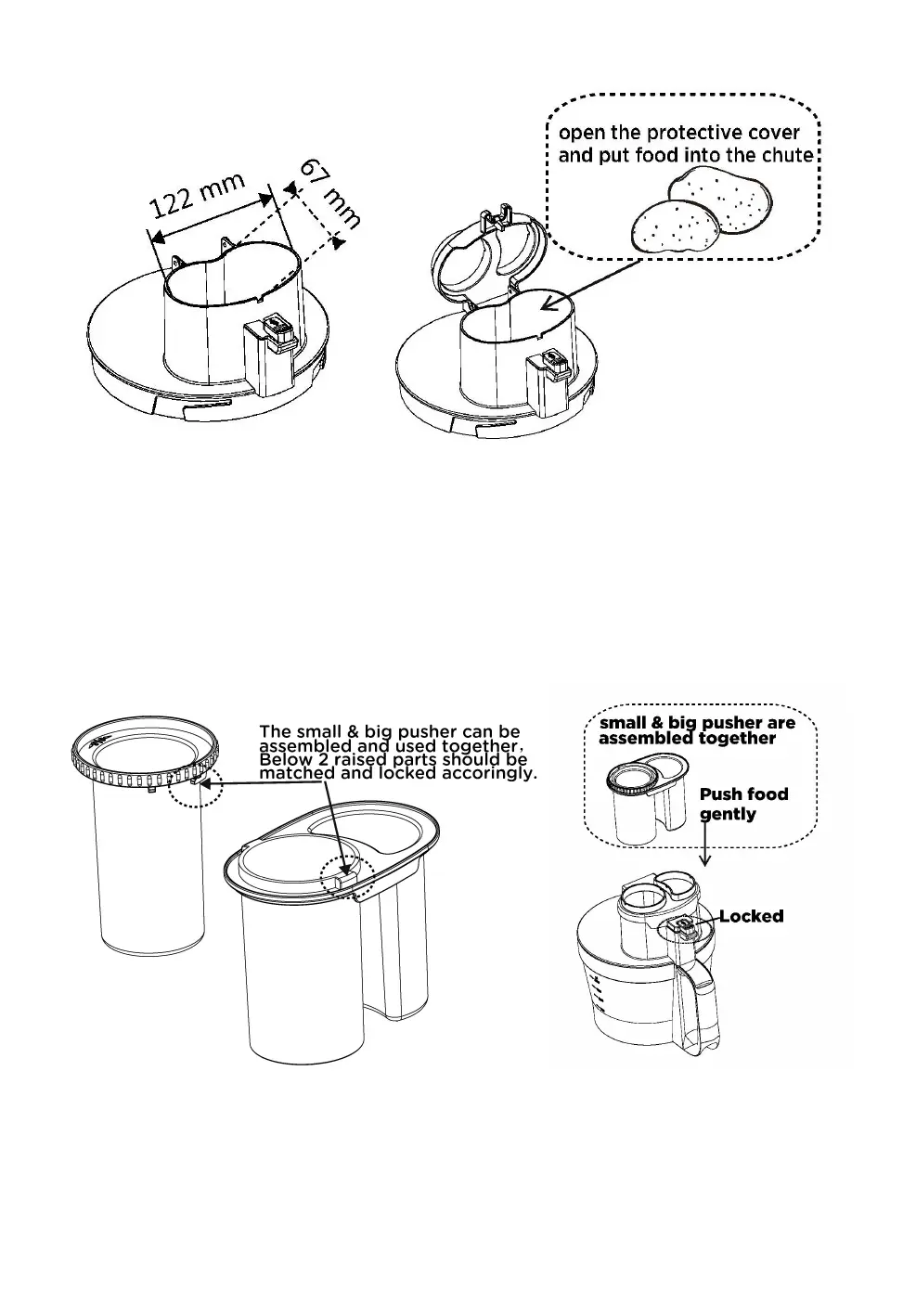 122 mm

67 mm

open the protective cover and put food into the chute

The small & big pusher can be assembled and used together, Below 2 raised parts should be matched and locked accoringly.

small & big pusher are assembled together

Push food gently

Locked