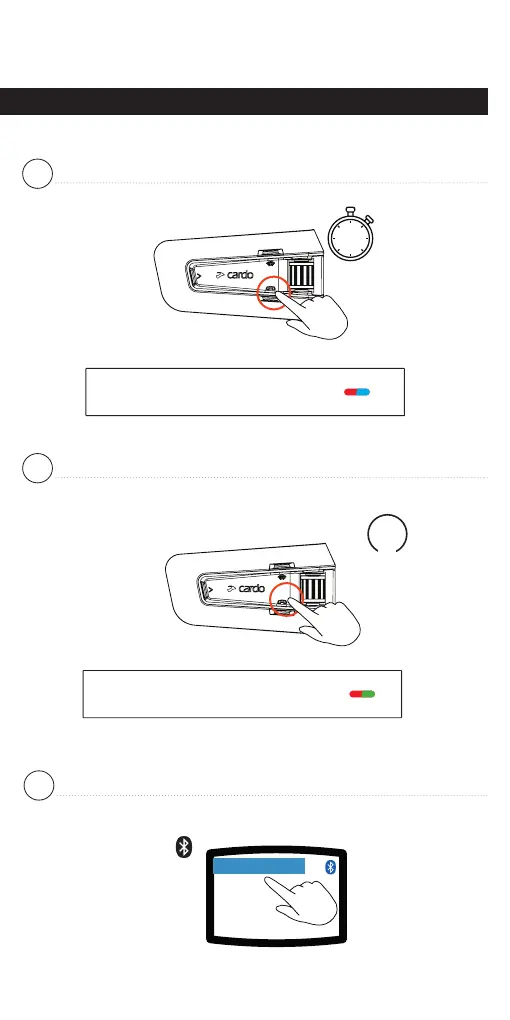 cardo

cardo