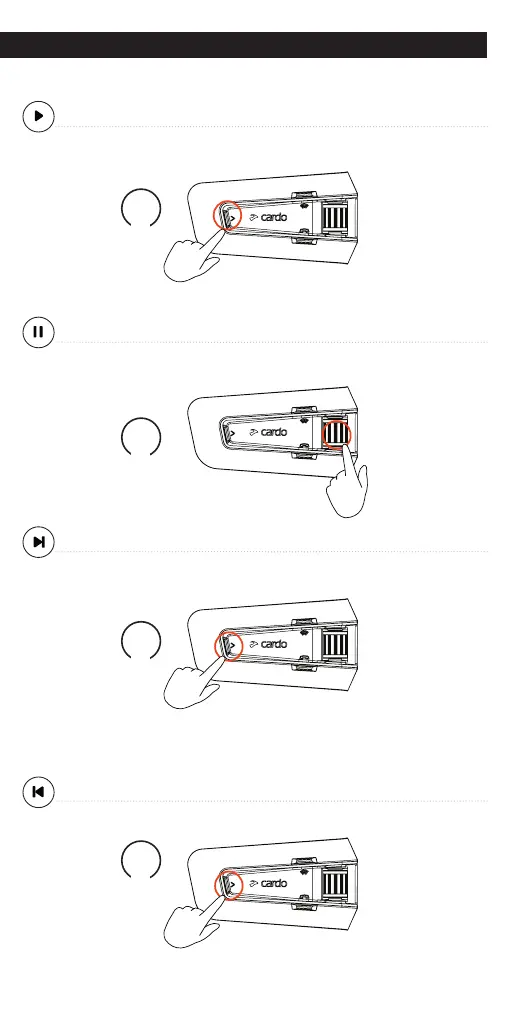 cardo

cardo

cardo

cardo