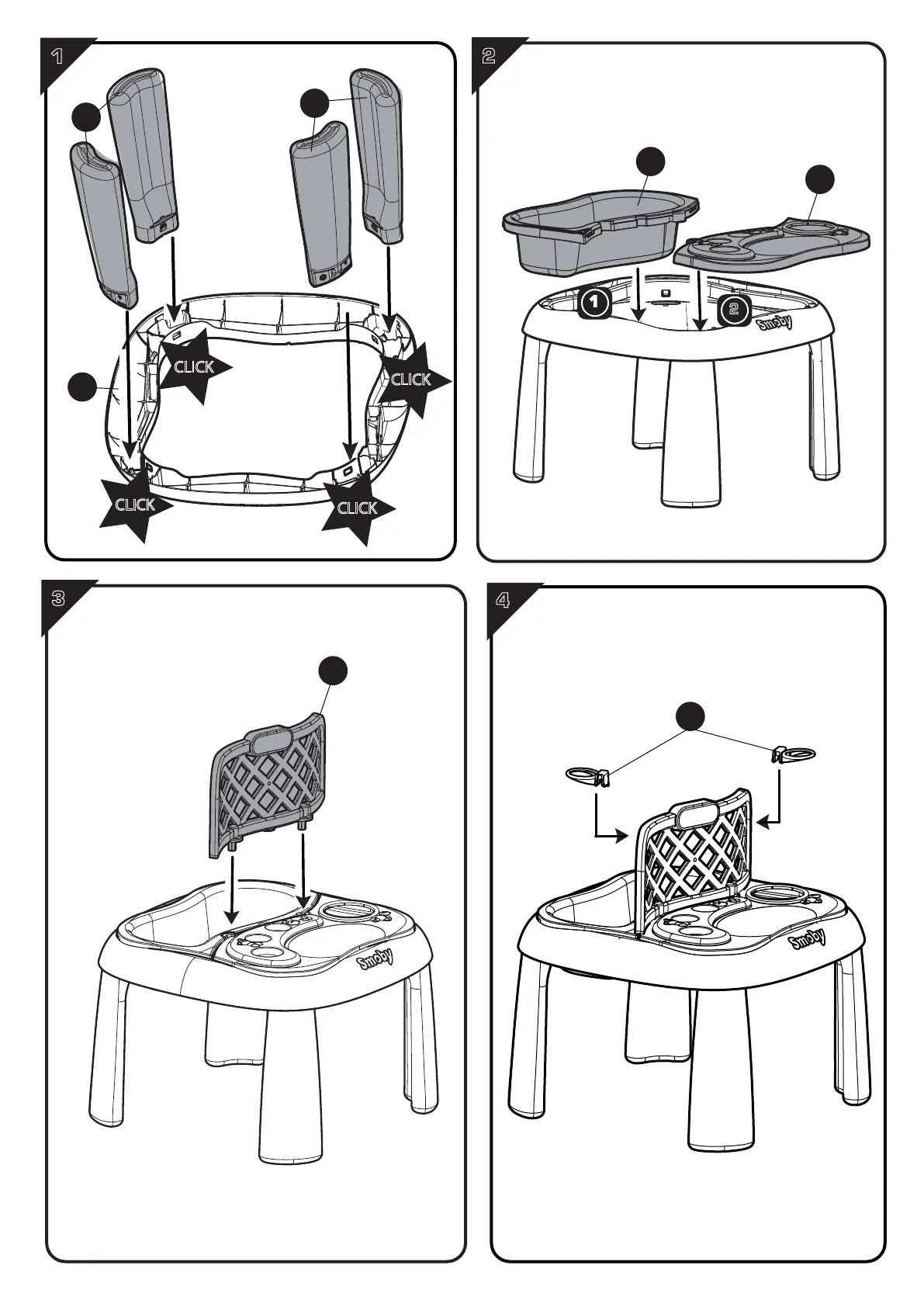 1

CLICK

CLICK

CLICK

CLICK

2

1

2

Smoby

3

Smoby

4

Smoby