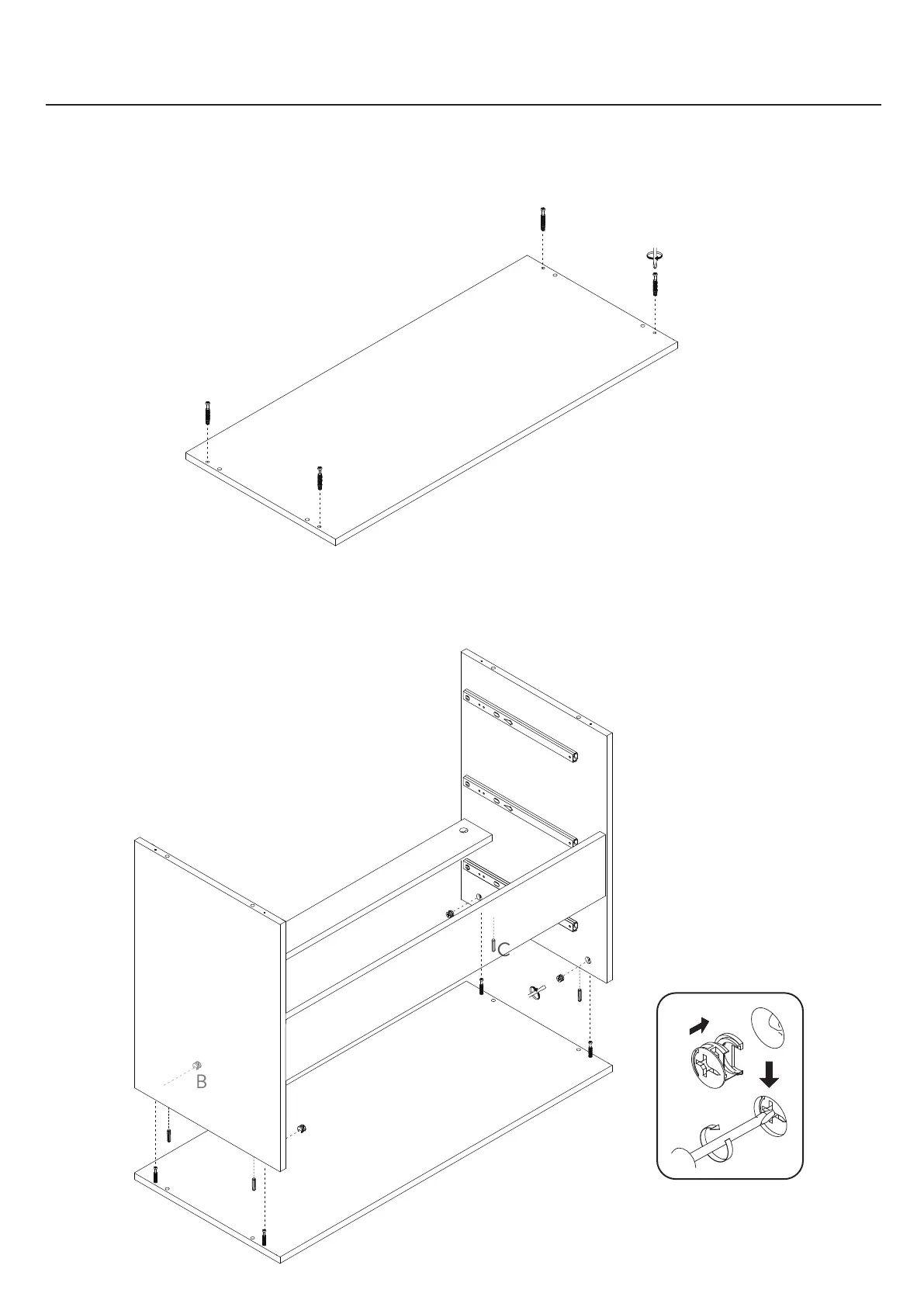 C

B