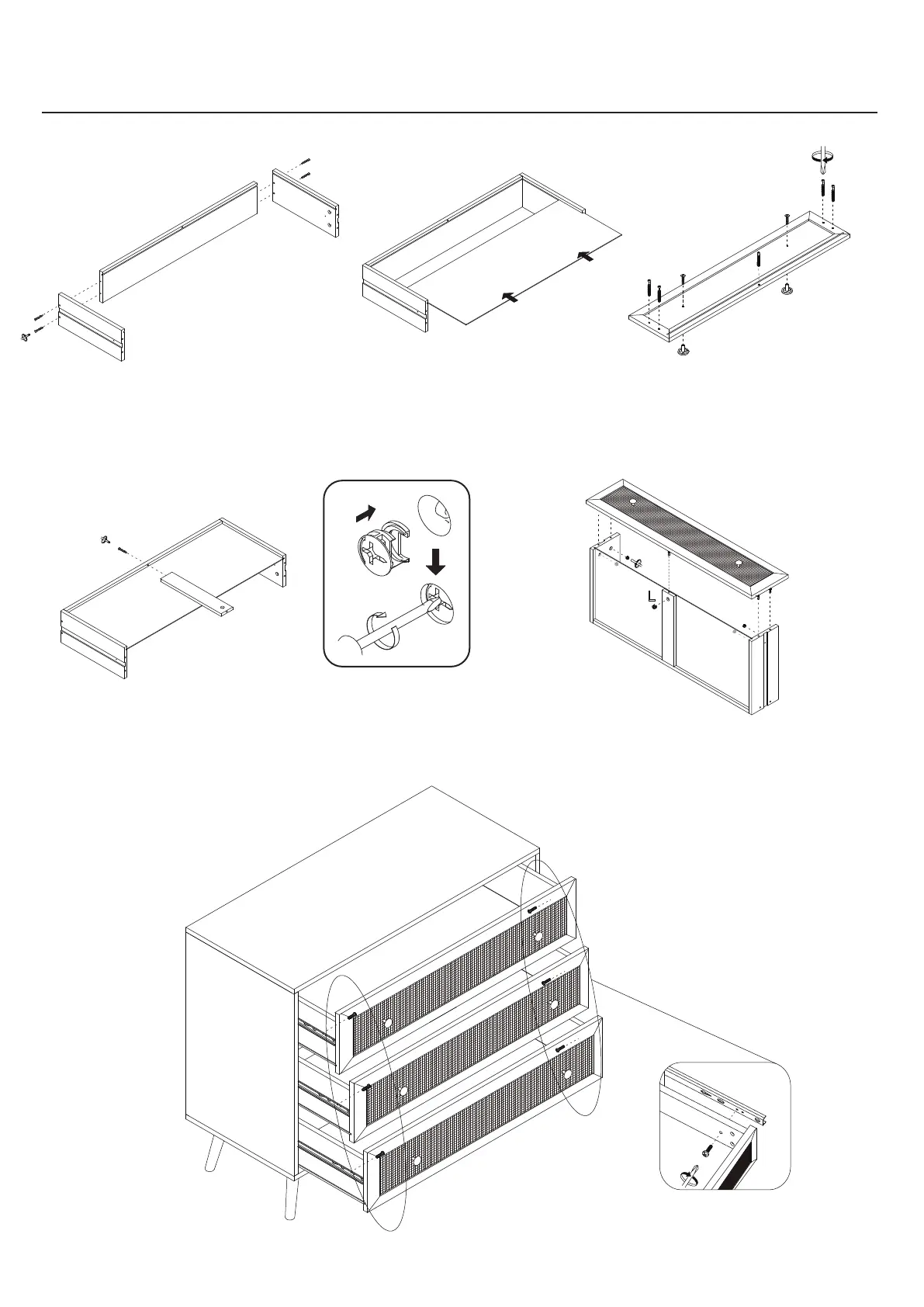 L