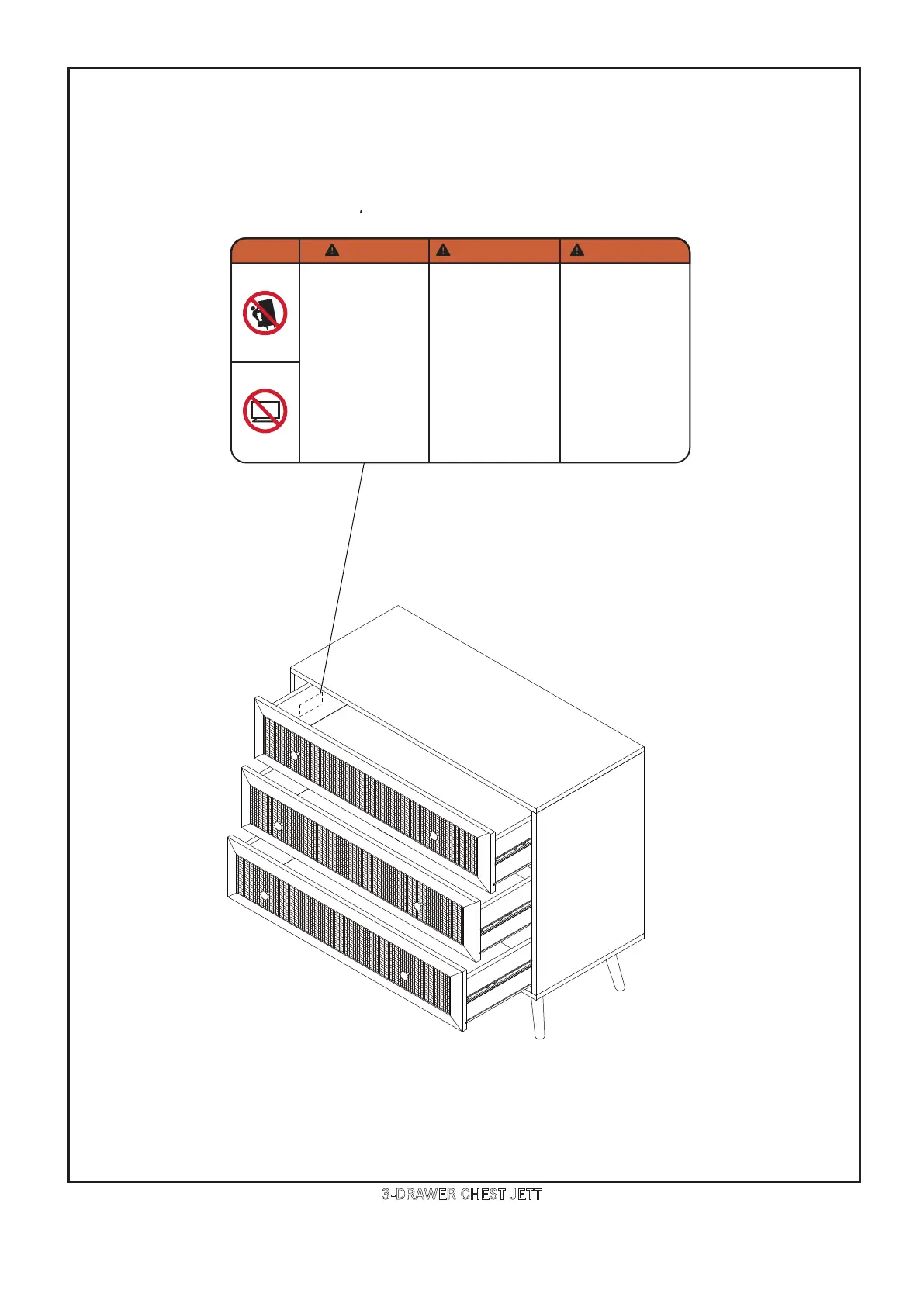 3-DRAWER CHEST JETT