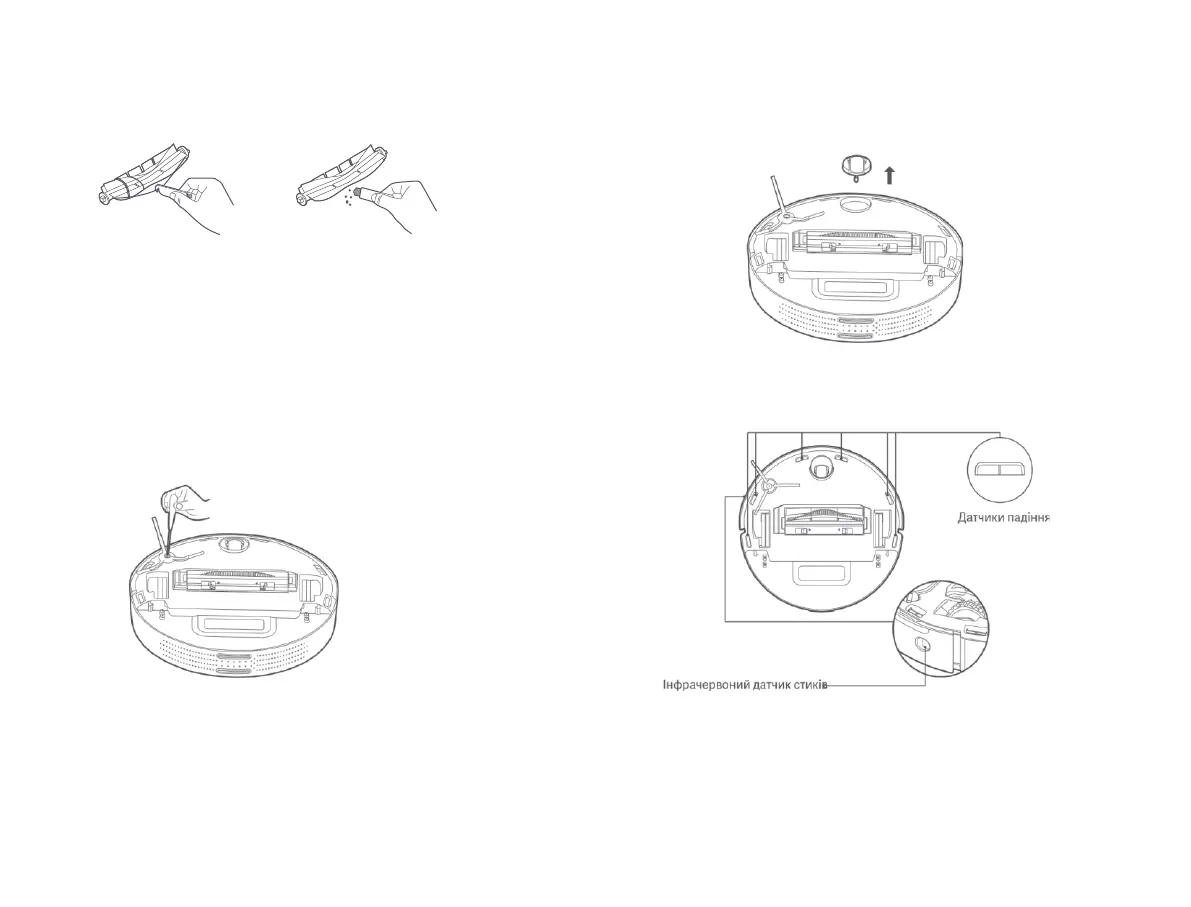 Датчики падіння

Інфрачервоний датчик стиків