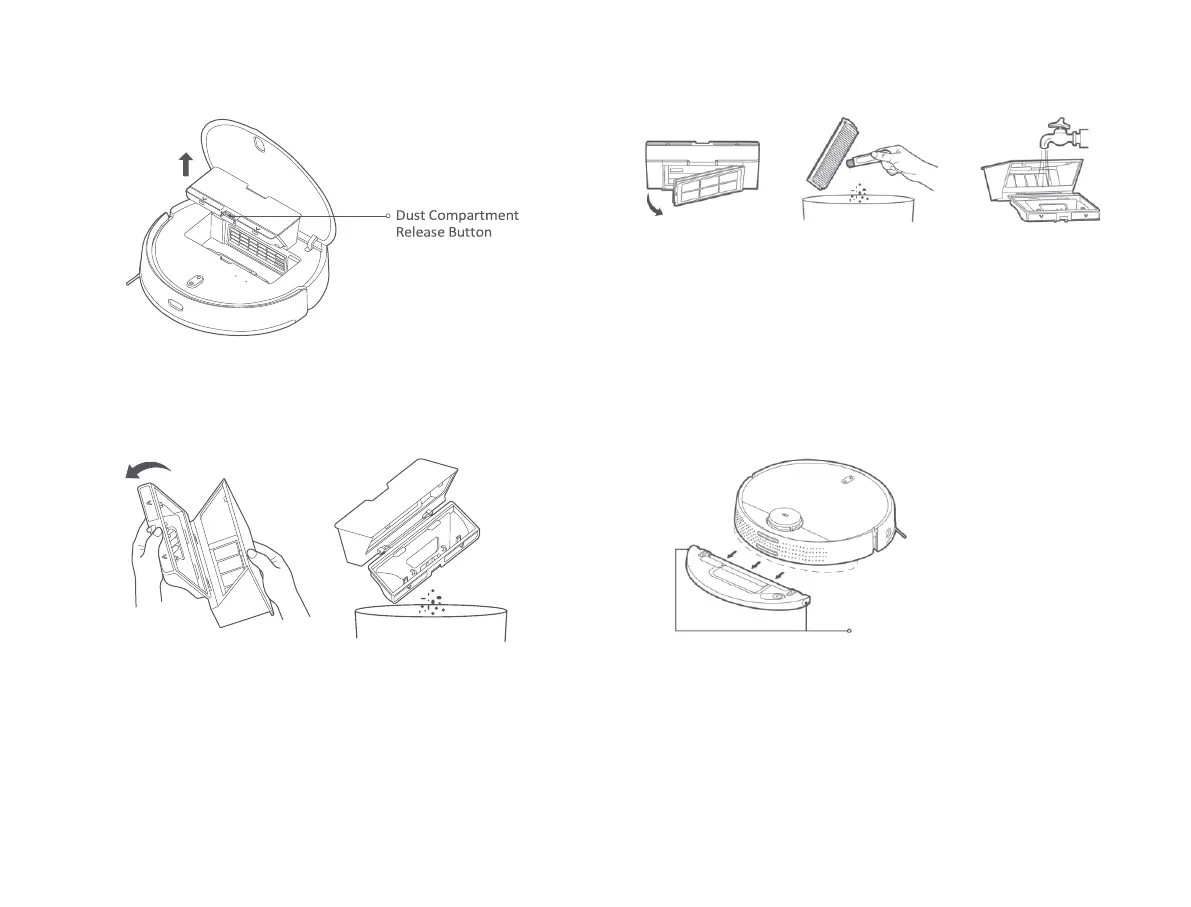 Dust Compartment Release Button