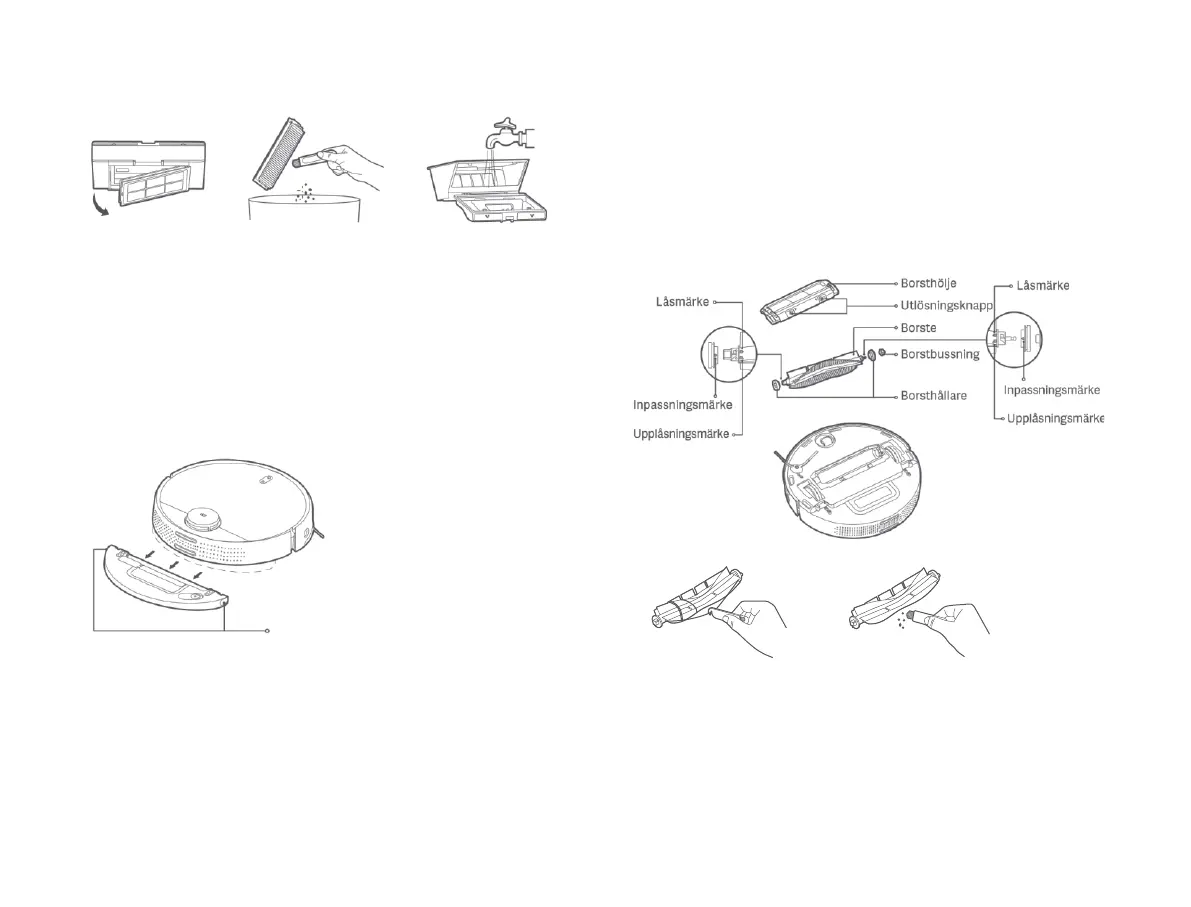 Låsmärke
Inpassningsmärke
Upplåsningsmärke
Borsthölje
Utlösningsknapp
Borste
Borstbussning
Borsthållare
Låsmärke
Inpassningsmärke
Upplåsningsmärke