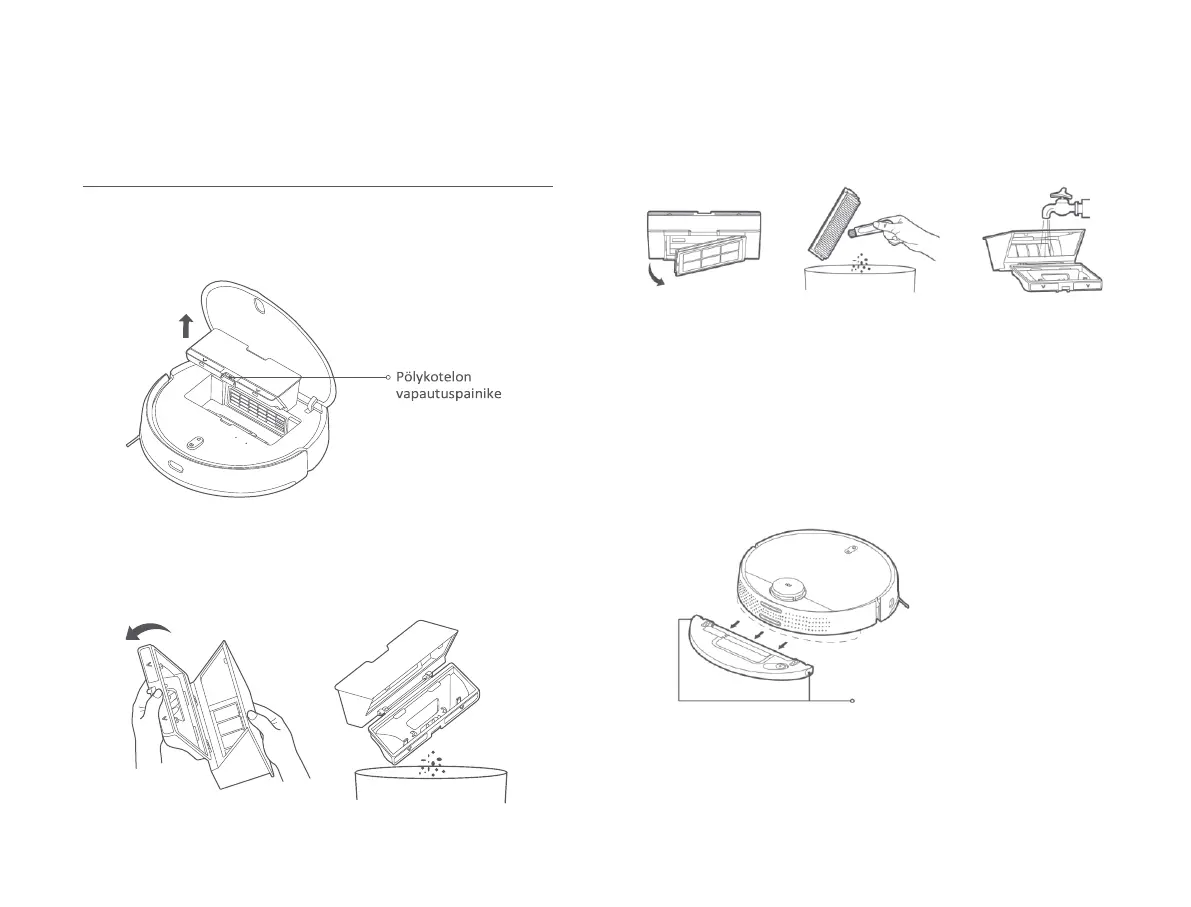 Pölykotelon vapautuspainike