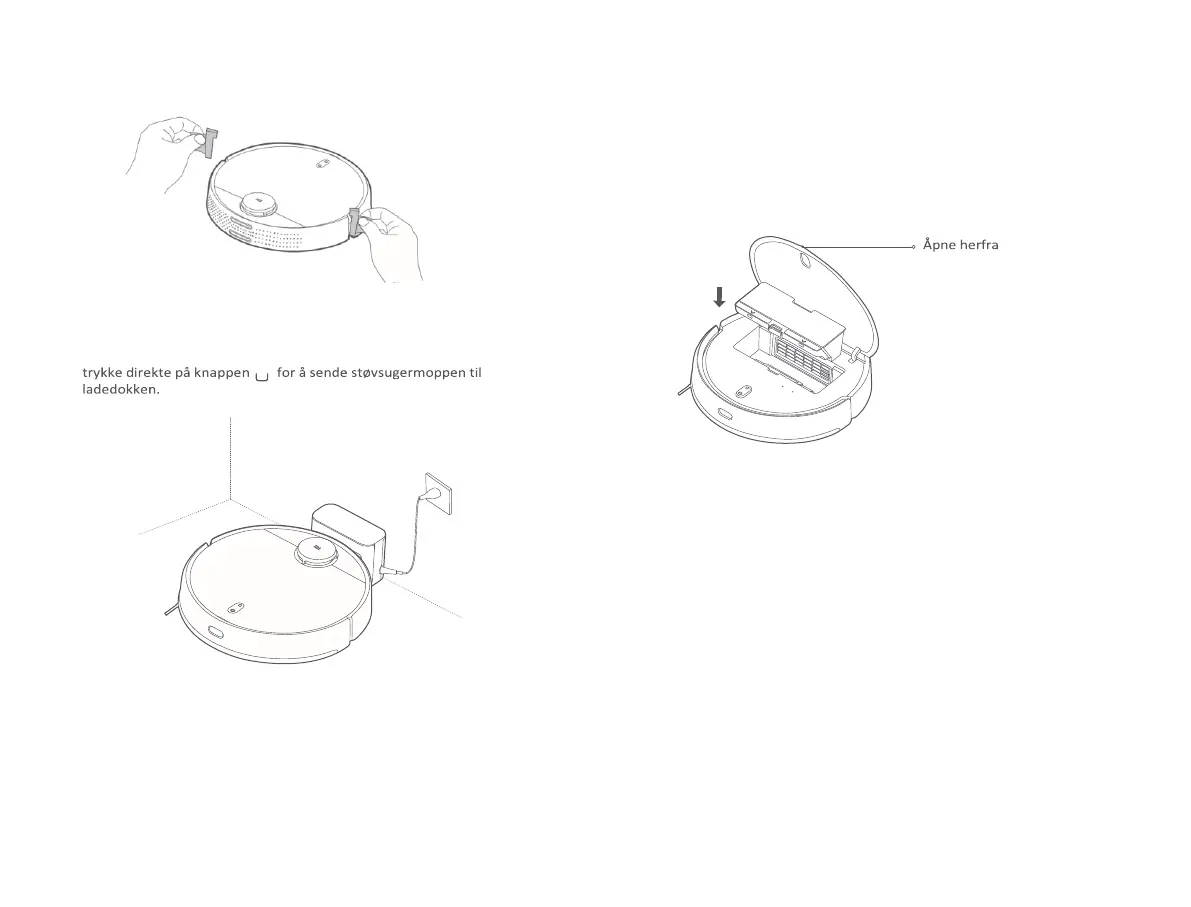 trykke direkte på knappen for å sende støvsugermoppen til ladedokken.

Åpne herfra