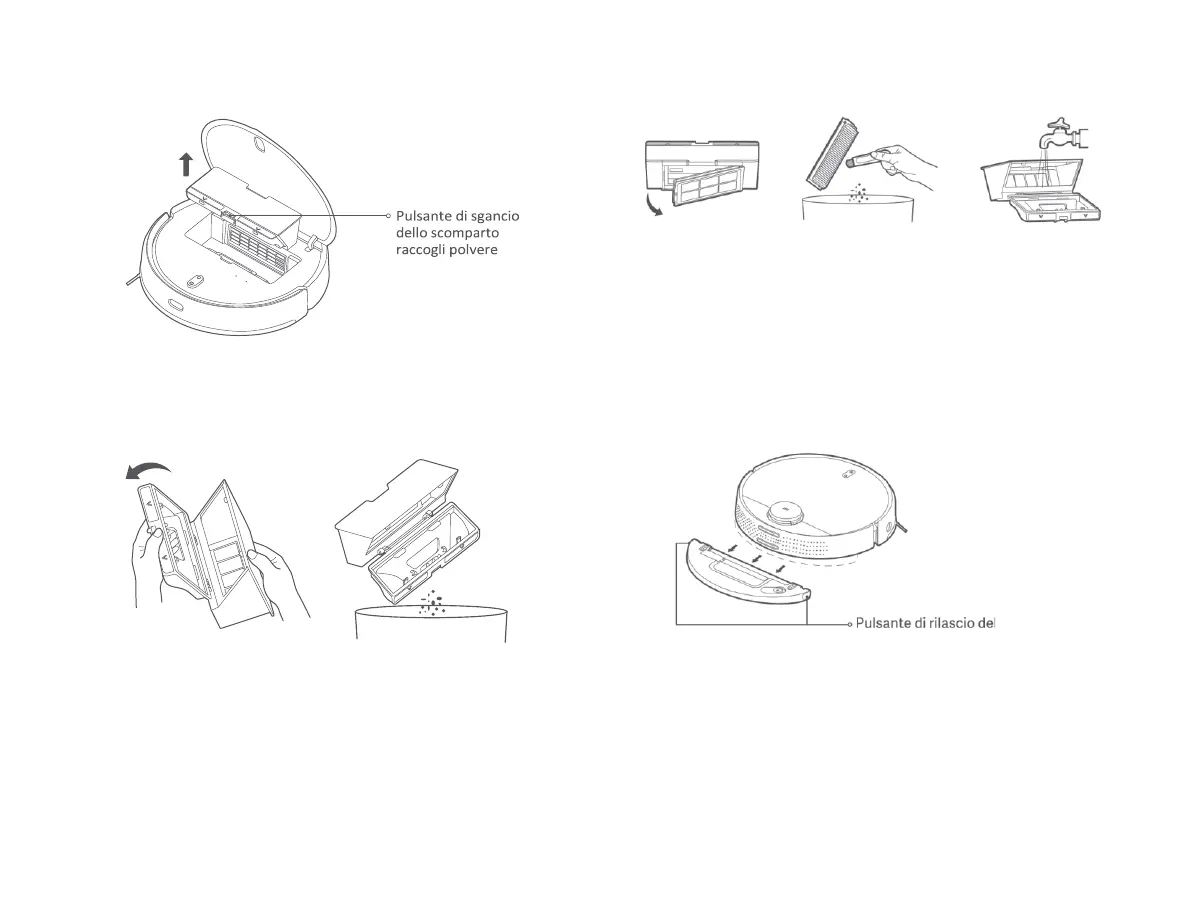 Pulsante di sgancio dello scomparto raccogli polvere

Pulsante di rilascio del