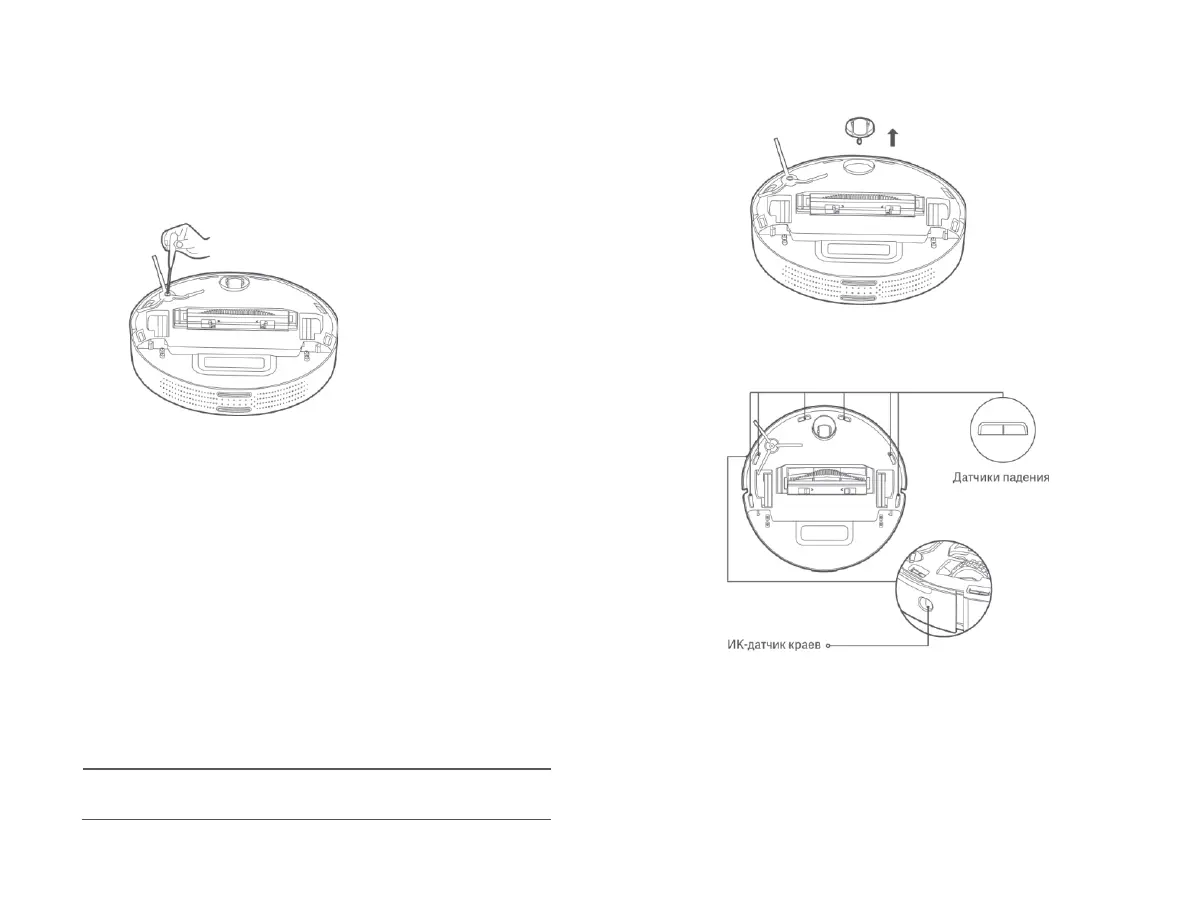 Датчики падения

ИК-датчик краев