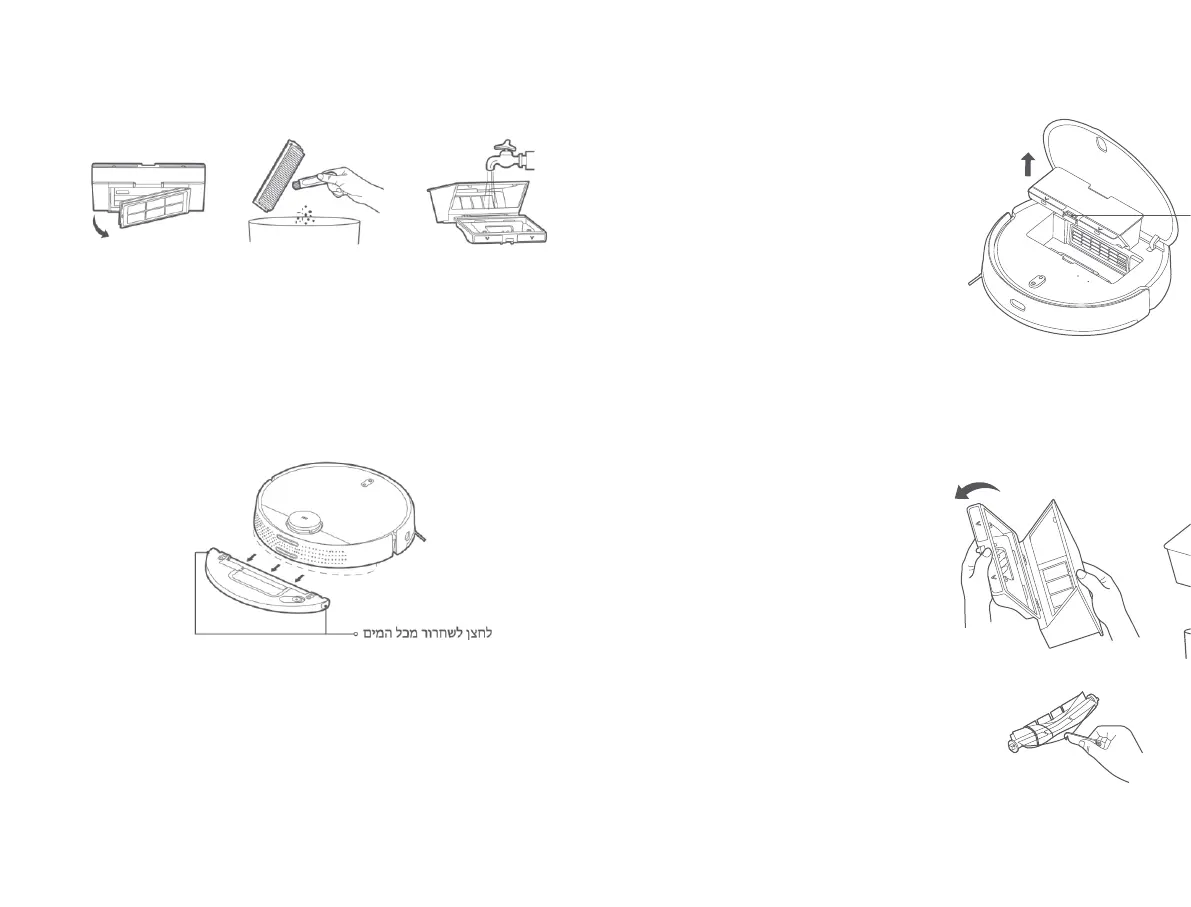 לחצן לשחרור מכל המים