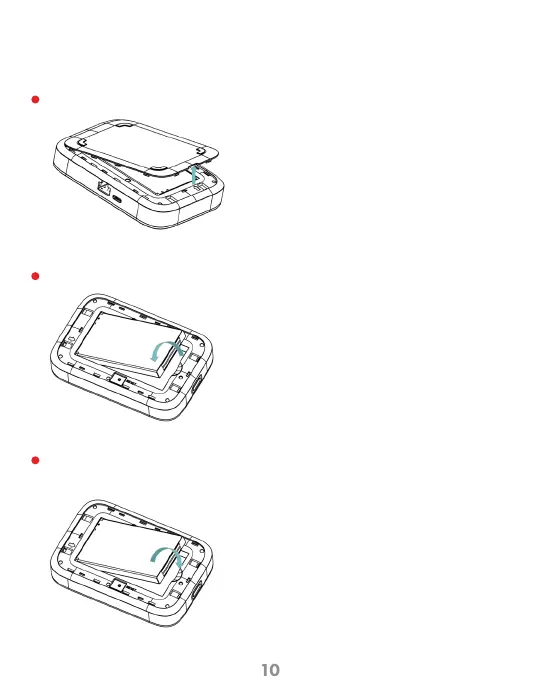 10