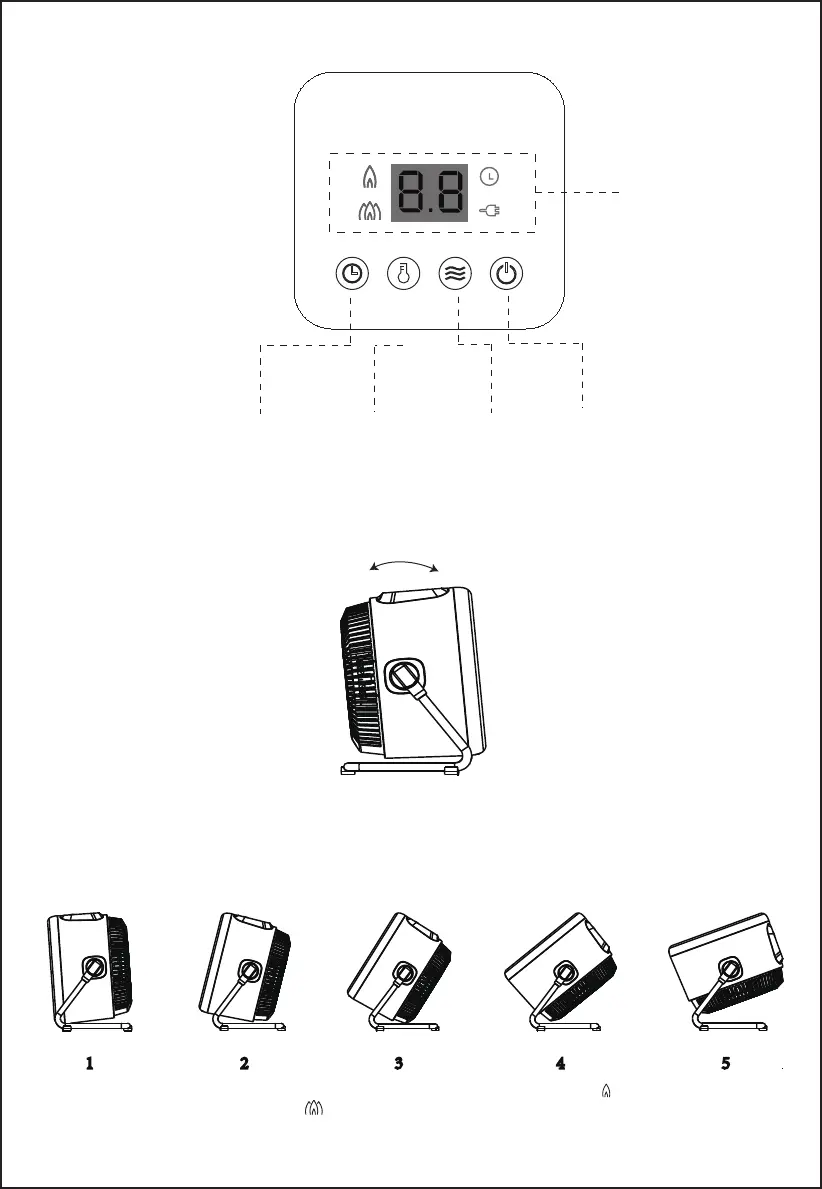 8.8

1 2 3 4 5