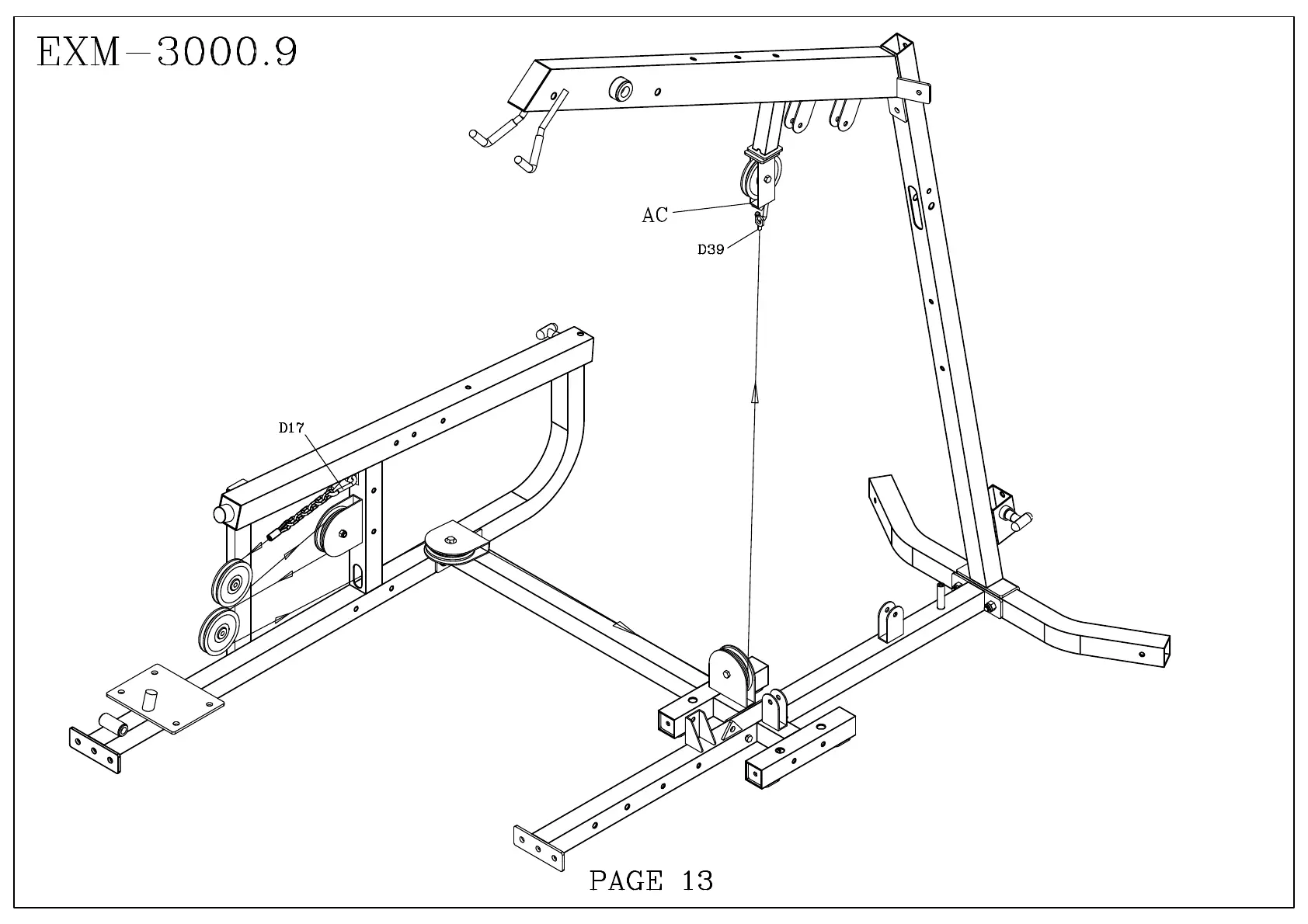 EXM-3000.9

AC

D39

D17

PAGE 13