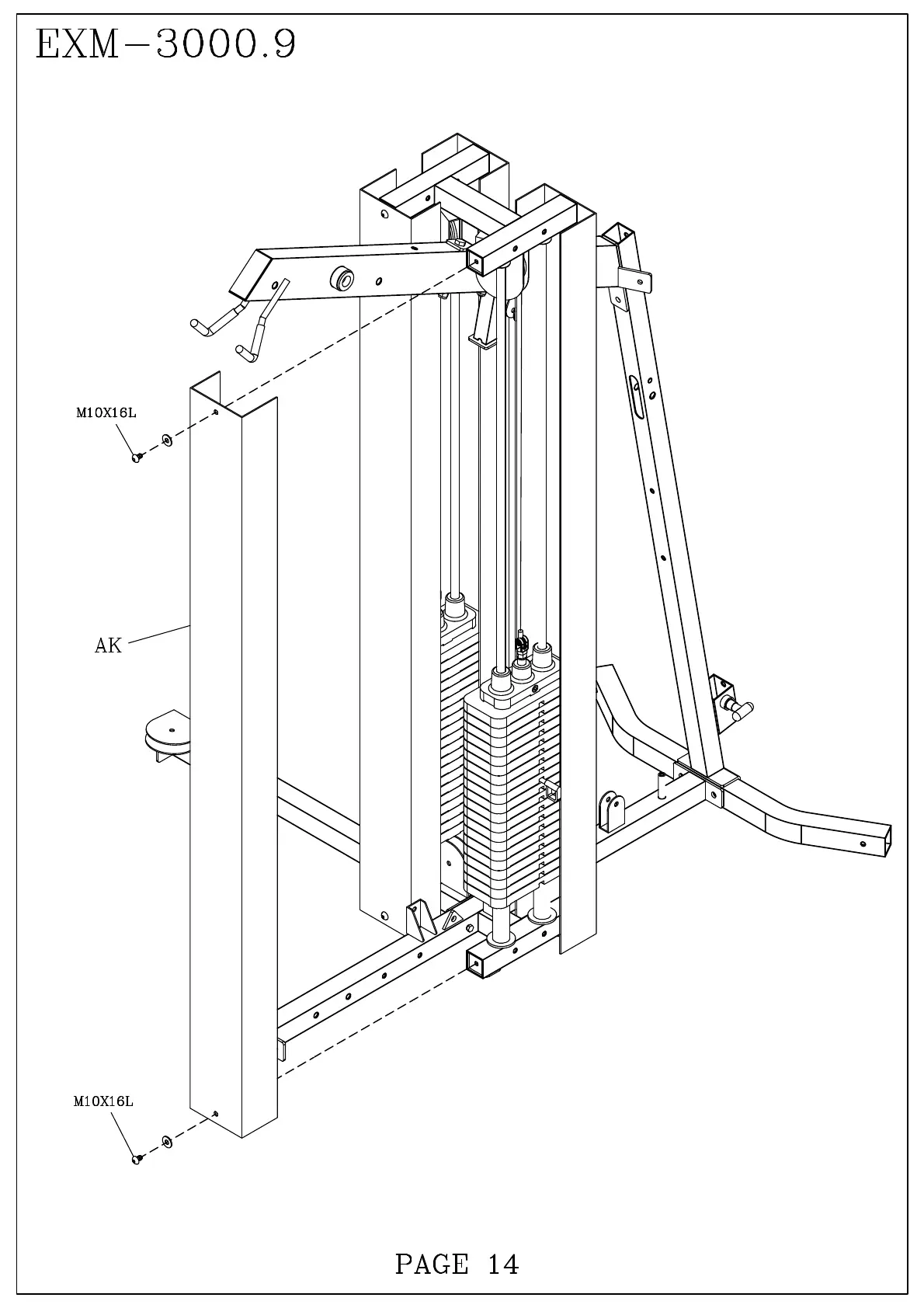 EXM-3000.9

M10X16L

AK

M10X16L

PAGE 14