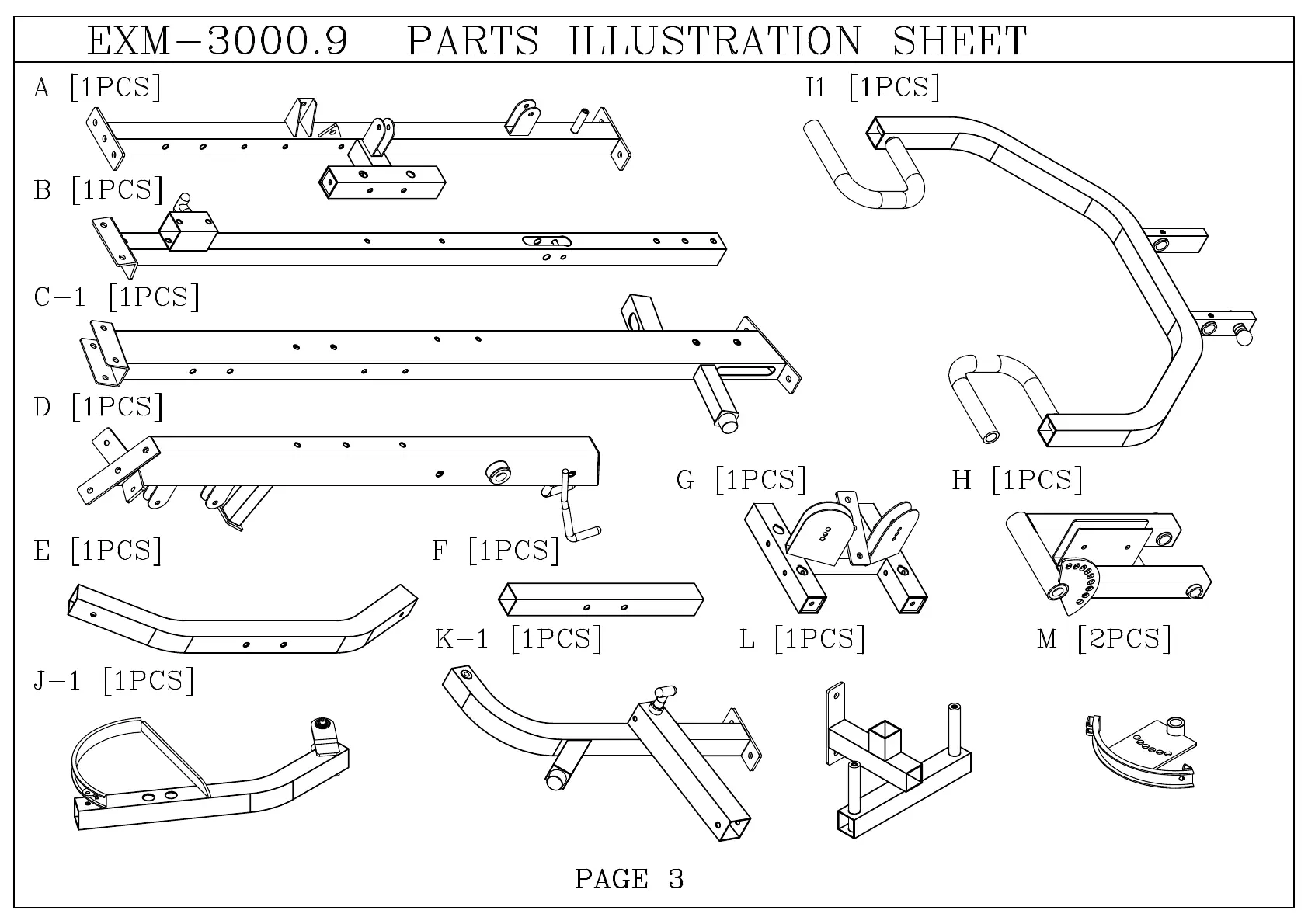 EXM-3000.9 PARTS ILLUSTRATION SHEET

A [1PCS]

I1 [1PCS]

B [1PCS]

C-1 [1PCS]

D [1PCS]

G [1PCS]

H [1PCS]

E [1PCS]

F [1PCS]

K-1 [1PCS]

L [1PCS]

M [2PCS]

J-1 [1PCS]

PAGE 3