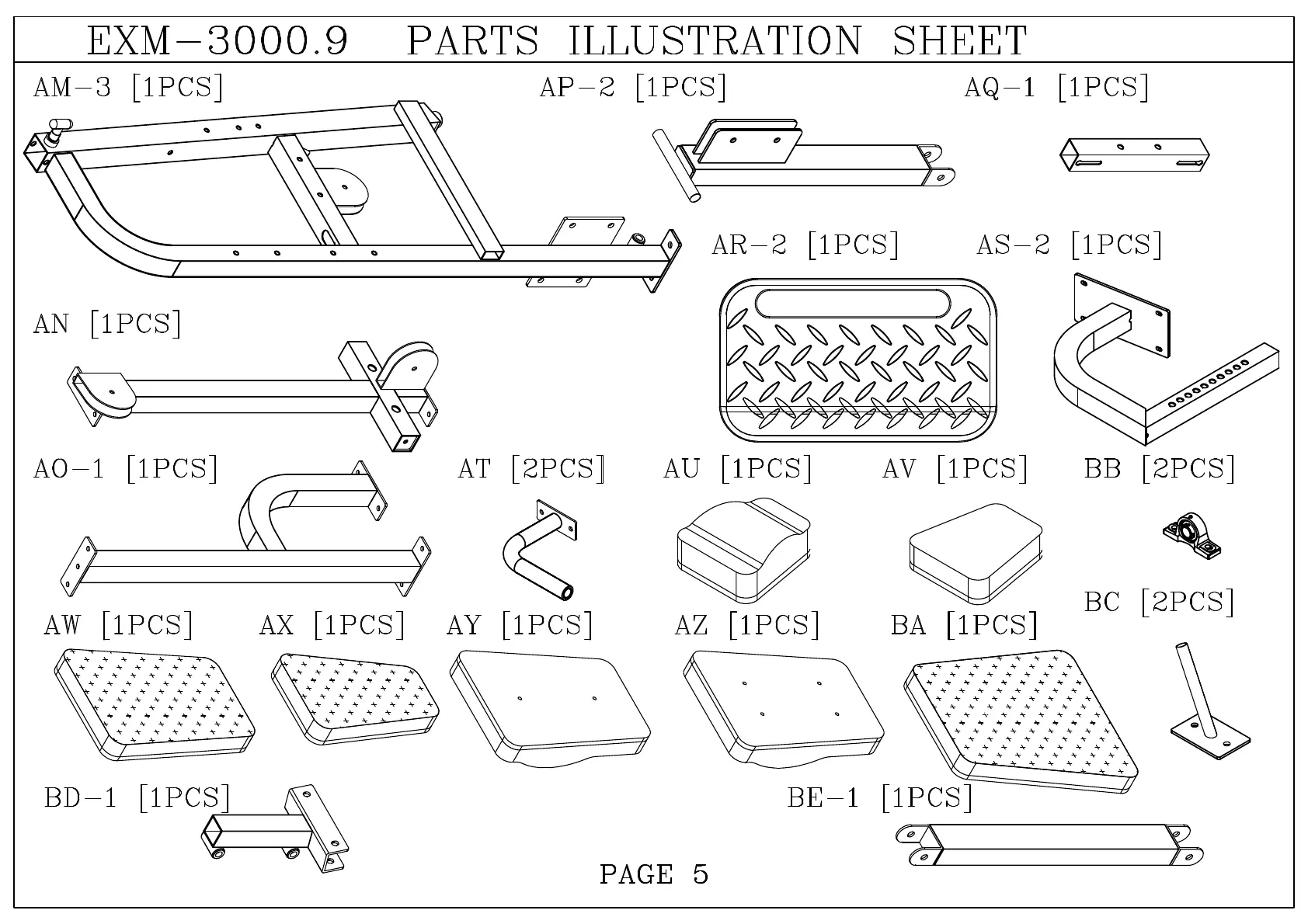 EXM-3000.9 PARTS ILLUSTRATION SHEET

AM-3 [1PCS]

AP-2 [1PCS]

AQ-1 [1PCS]

AR-2 [1PCS]

AS-2 [1PCS]

AN [1PCS]

AO-1 [1PCS]

AT [2PCS]

AU [1PCS]

AV [1PCS]

BB [2PCS]

BC [2PCS]

AW [1PCS]

AX [1PCS]

AY [1PCS]

AZ [1PCS]

BA [1PCS]

BD-1 [1PCS]

BE-1 [1PCS]

PAGE 5