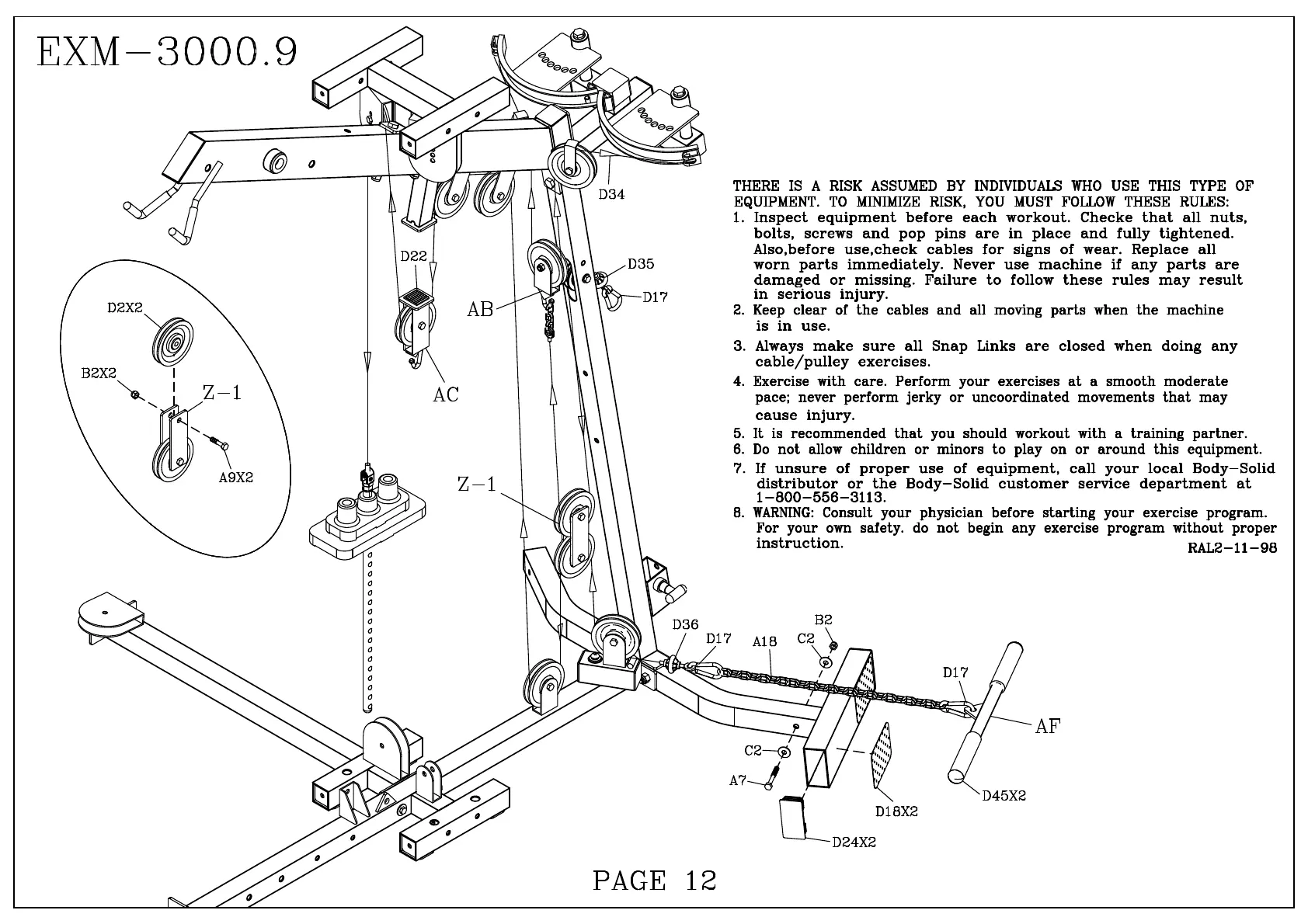 EXM-3000.9

THERE IS A RISK ASSUMED BY INDIVIDUALS WHO USE THIS TYPE OF EQUIPMENT. TO MINIMIZE RISK, YOU MUST FOLLOW THESE RULES:
1. Inspect equipment before each workout. Checke that all nuts, bolts, screws and pop pins are in place and fully tightened. Also,before use,check cables for signs of wear. Replace all worn parts immediately. Never use machine if any parts are damaged or missing. Failure to follow these rules may result in serious injury.
2. Keep clear of the cables and all moving parts when the machine is in use.
3. Always make sure all Snap Links are closed when doing any cable/pulley exercises.
4. Exercise with care. Perform your exercises at a smooth moderate pace; never perform jerky or uncoordinated movements that may cause injury.
5. It is recommended that you should workout with a training partner.
6. Do not allow children or minors to play on or around this equipment.
7. If unsure of proper use of equipment, call your local Body-Solid distributor or the Body-Solid customer service department at 1-800-556-3113.
8. WARNING: Consult your physician before starting your exercise program. For your own safety. do not begin any exercise program without proper instruction.
RAL2-11-98

D34
D22
D35
D17
AB
AC
D2X2
B2X2
Z-1
A9X2
Z-1
D36
D17
A18
B2
C2
D17
AF
C2
A7
D18X2
D45X2
D24X2

PAGE 12