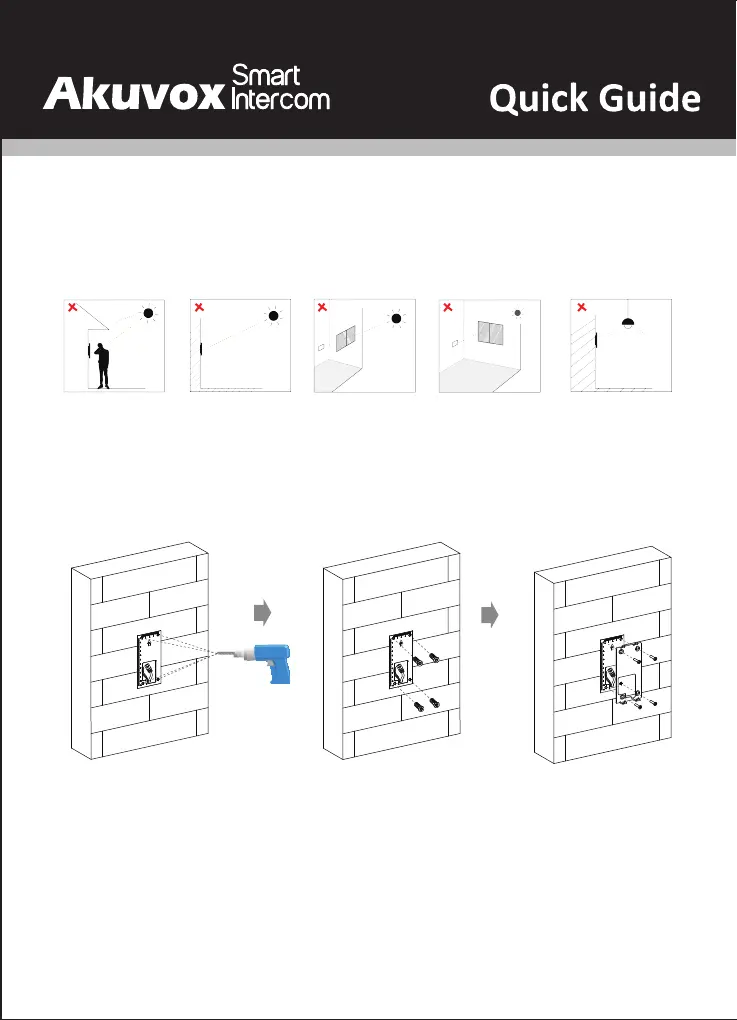 Akuvox Smart Intercom

Quick Guide