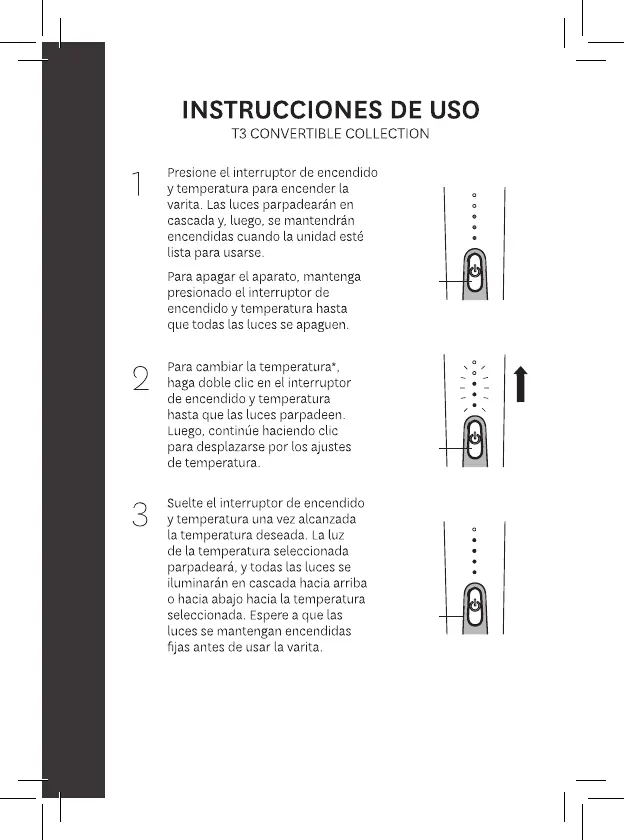 INSTRUCCIONES DE USO
T3 CONVERTIBLE COLLECTION

1
Presione el interruptor de encendido y temperatura para encender la varita. Las luces parpadearán en cascada y, luego, se mantendrán encendidas cuando la unidad esté lista para usarse.

Para apagar el aparato, mantenga presionado el interruptor de encendido y temperatura hasta que todas las luces se apaguen.

2
Para cambiar la temperatura*, haga doble clic en el interruptor de encendido y temperatura hasta que las luces parpadeen. Luego, continúe haciendo clic para desplazarse por los ajustes de temperatura.

3
Suelte el interruptor de encendido y temperatura una vez alcanzada la temperatura deseada. La luz de la temperatura seleccionada parpadeará, y todas las luces se iluminarán en cascada hacia arriba o hacia abajo hacia la temperatura seleccionada. Espere a que las luces se mantengan encendidas fijas antes de usar la varita.