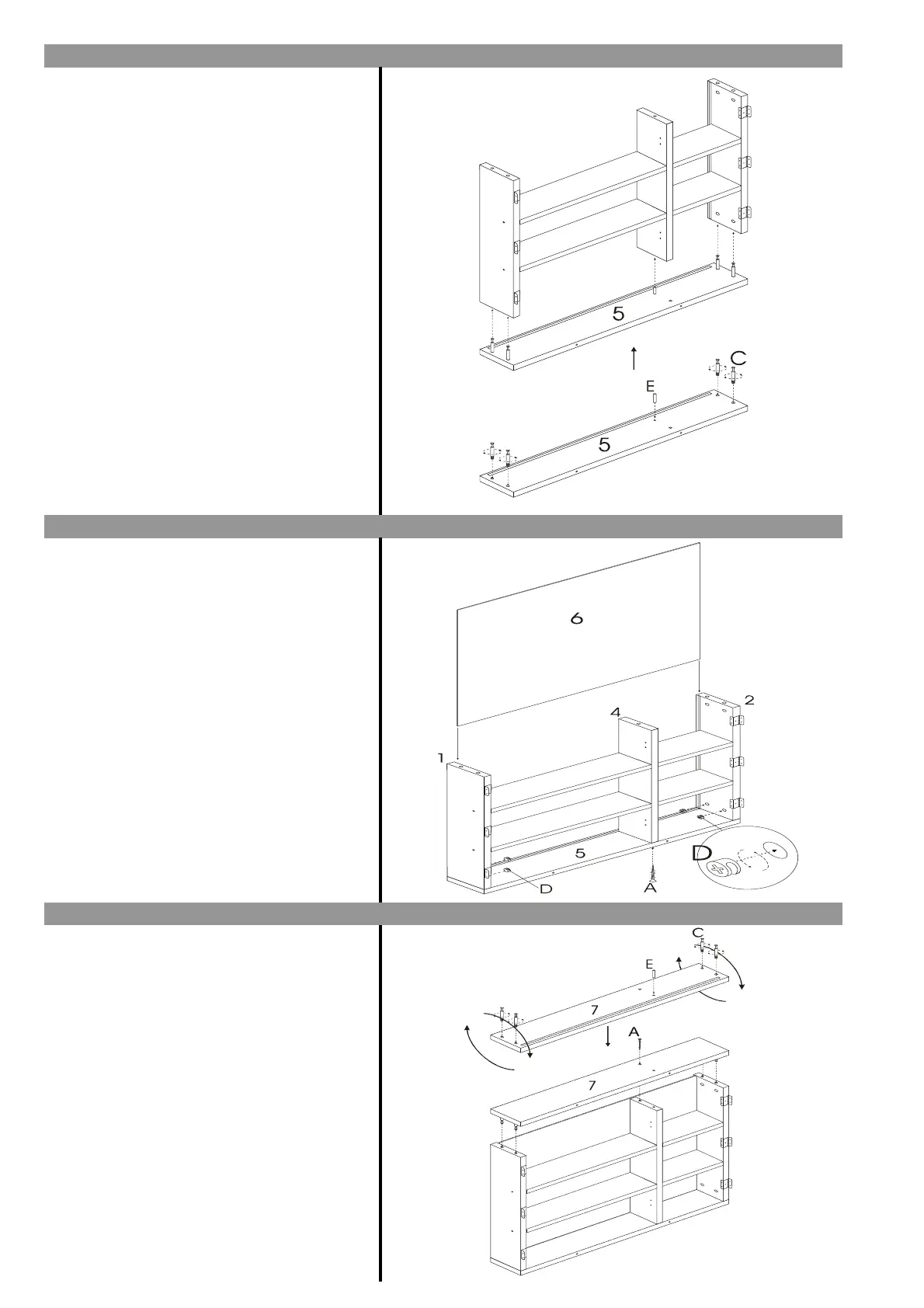 5

C

E

5

6

2

4

1

5

D

D

A

C

E

7

A

7