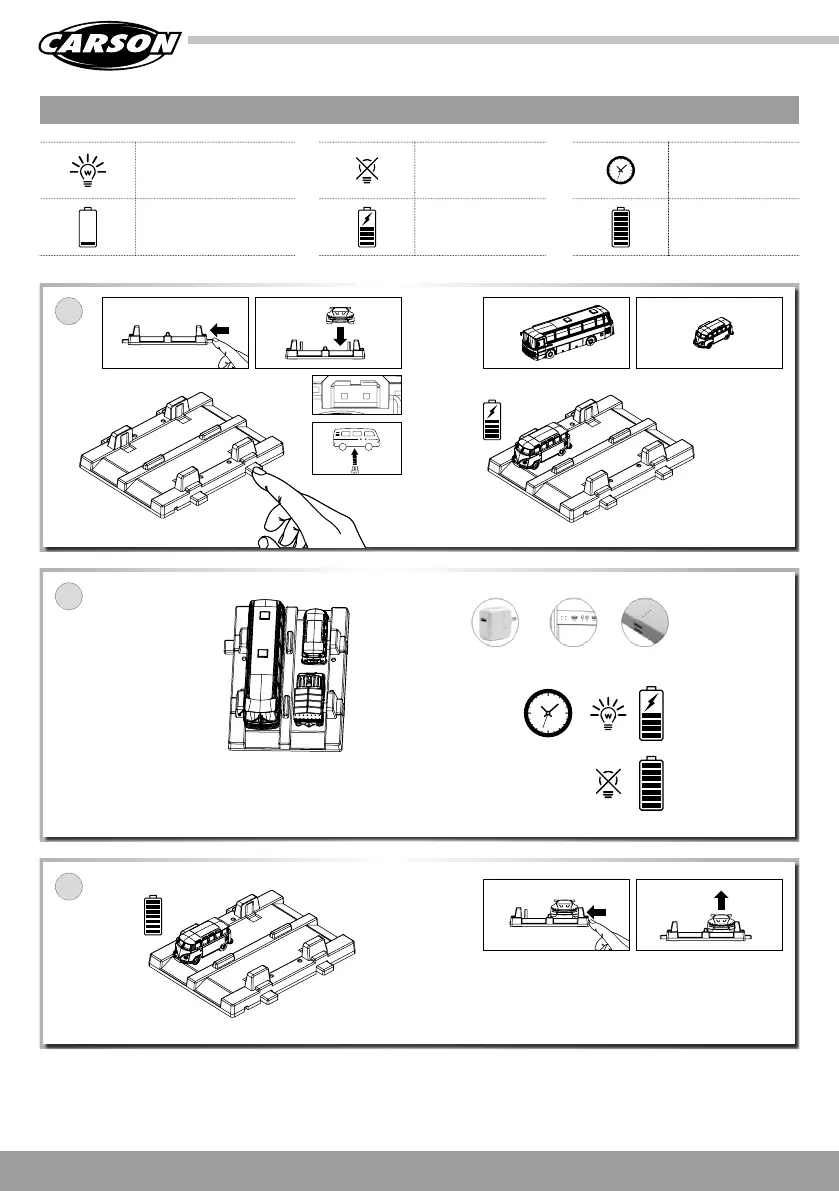 CARSON