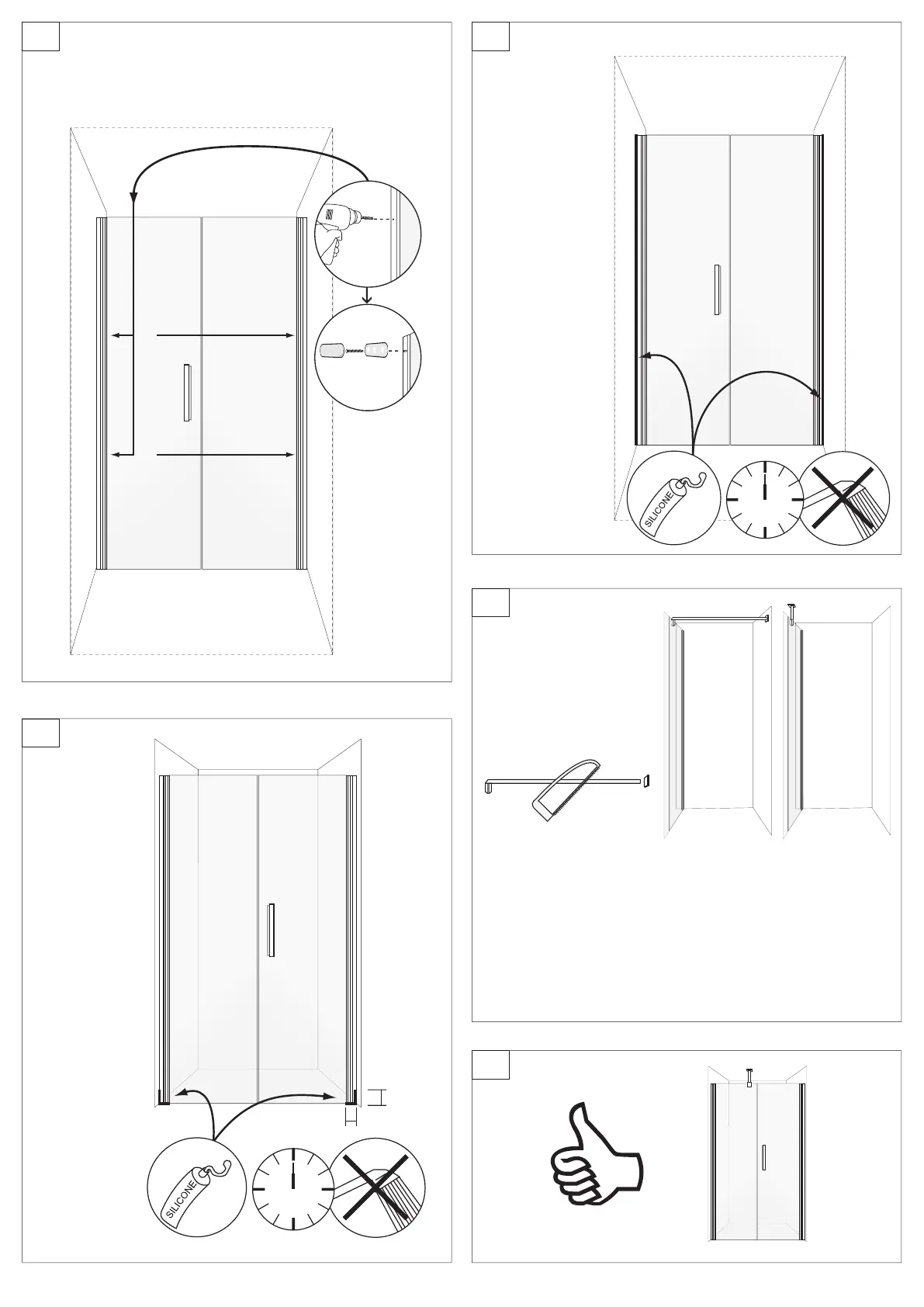 SILICONE

SILICONE