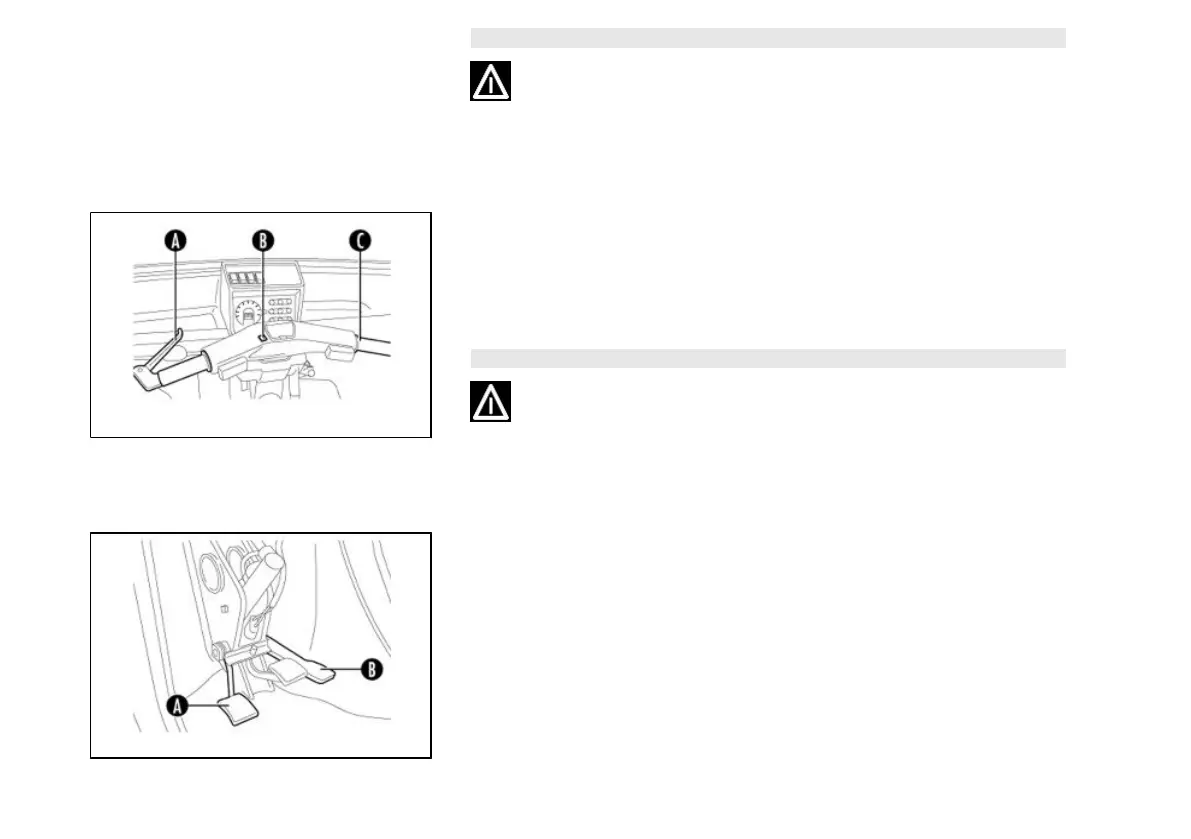 A B C

A B