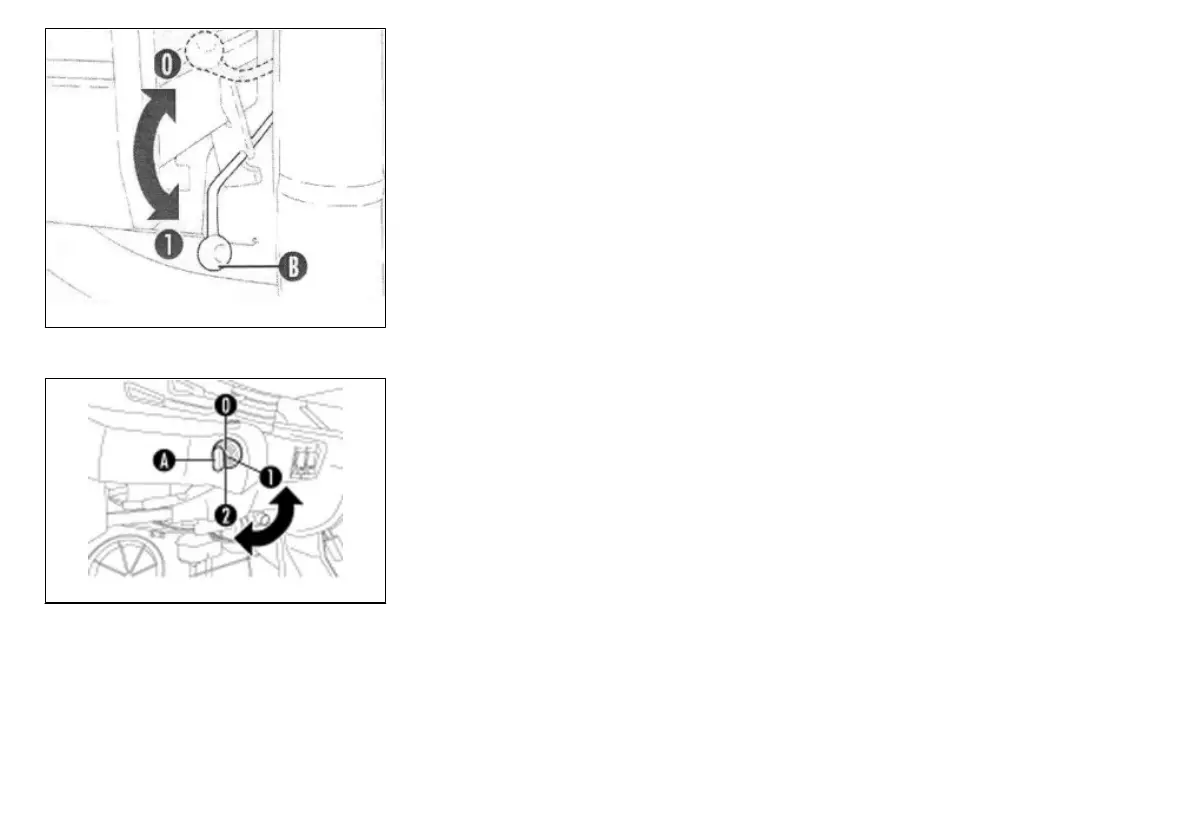 0
1
B

0
A
1
2