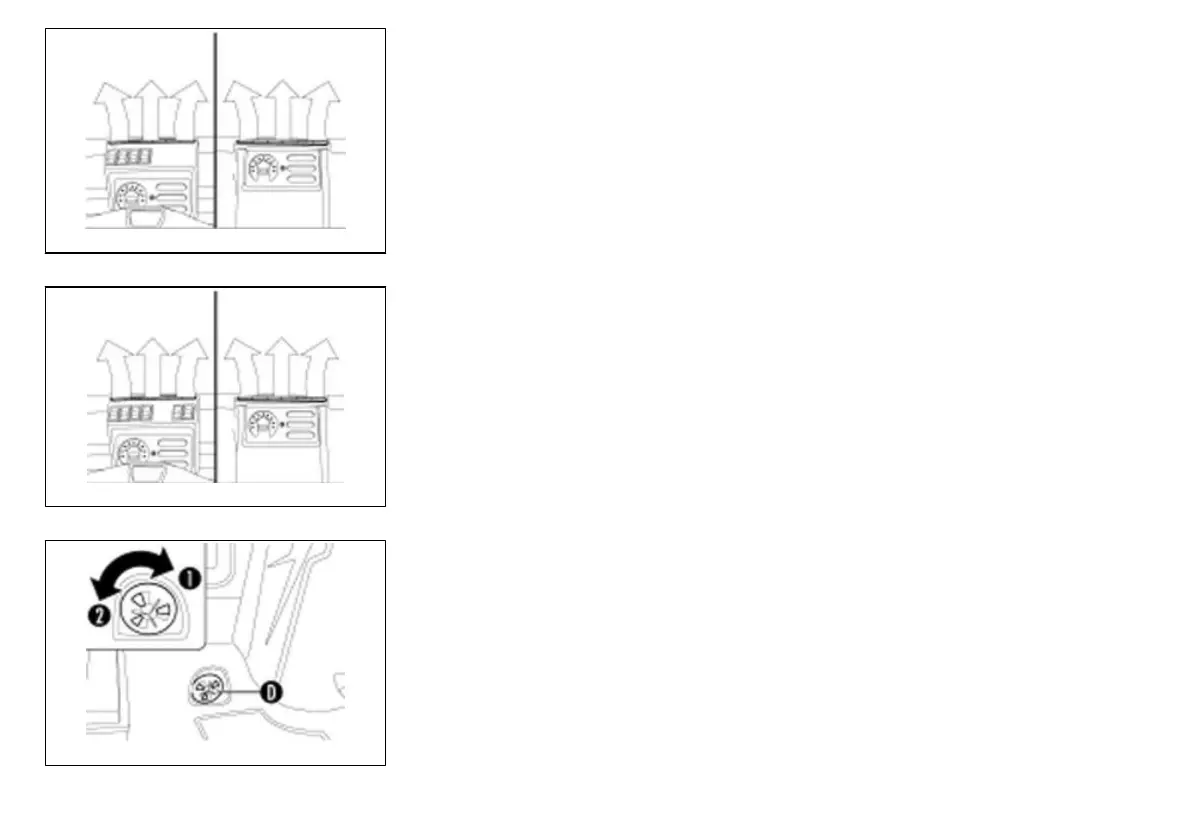 1
2
D