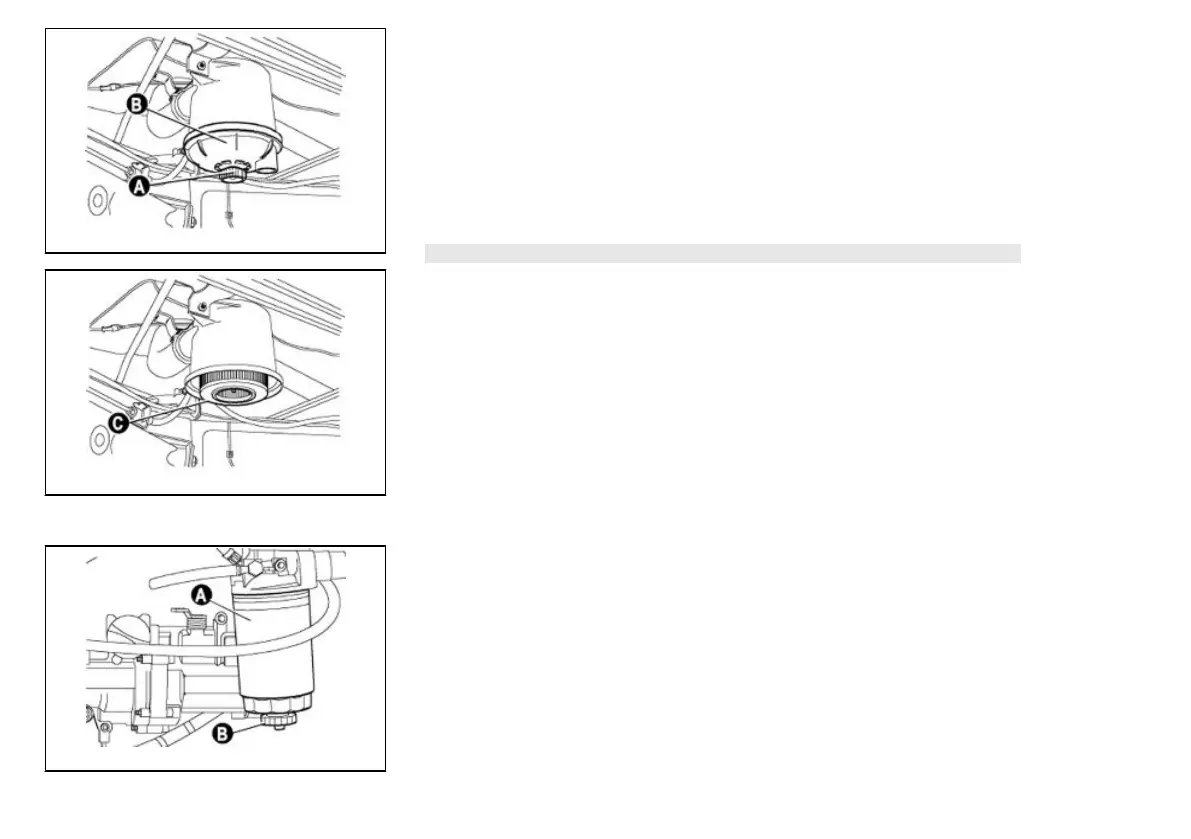 B
A
C
A
B