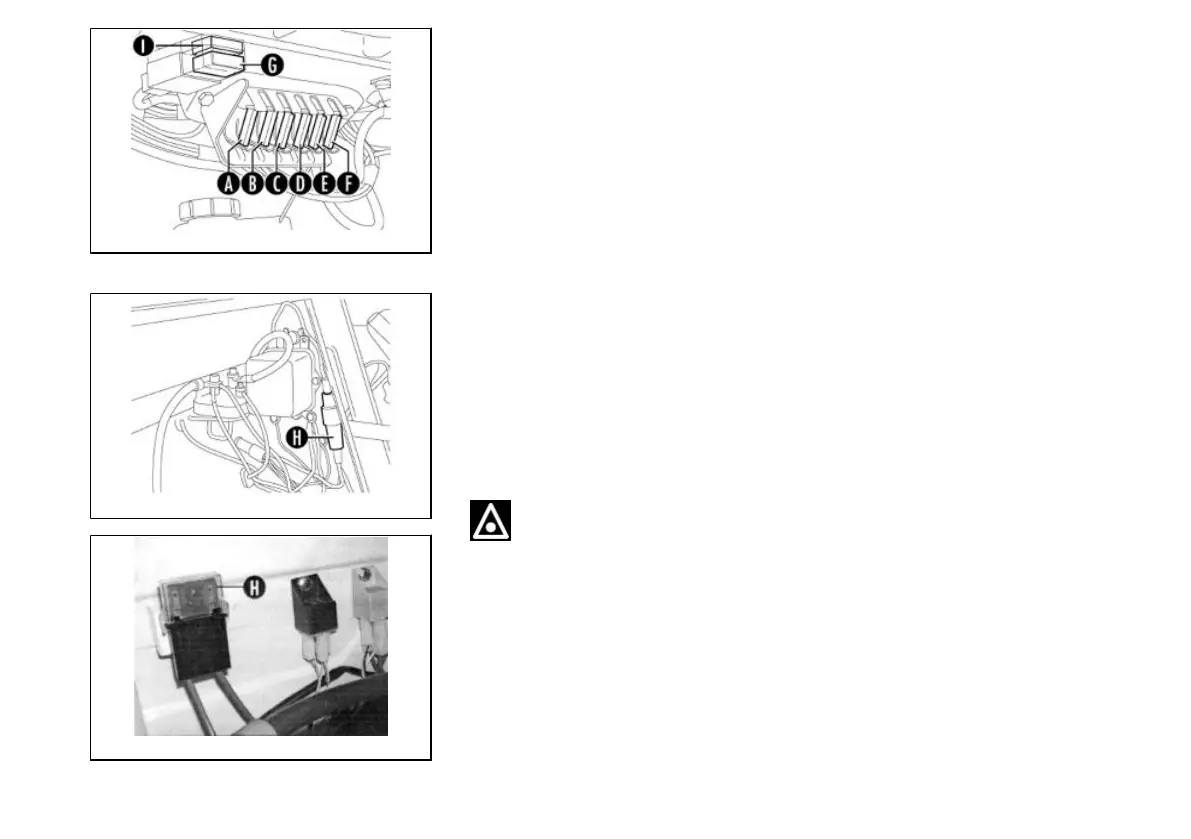 I
G
A B C D E F

H

H