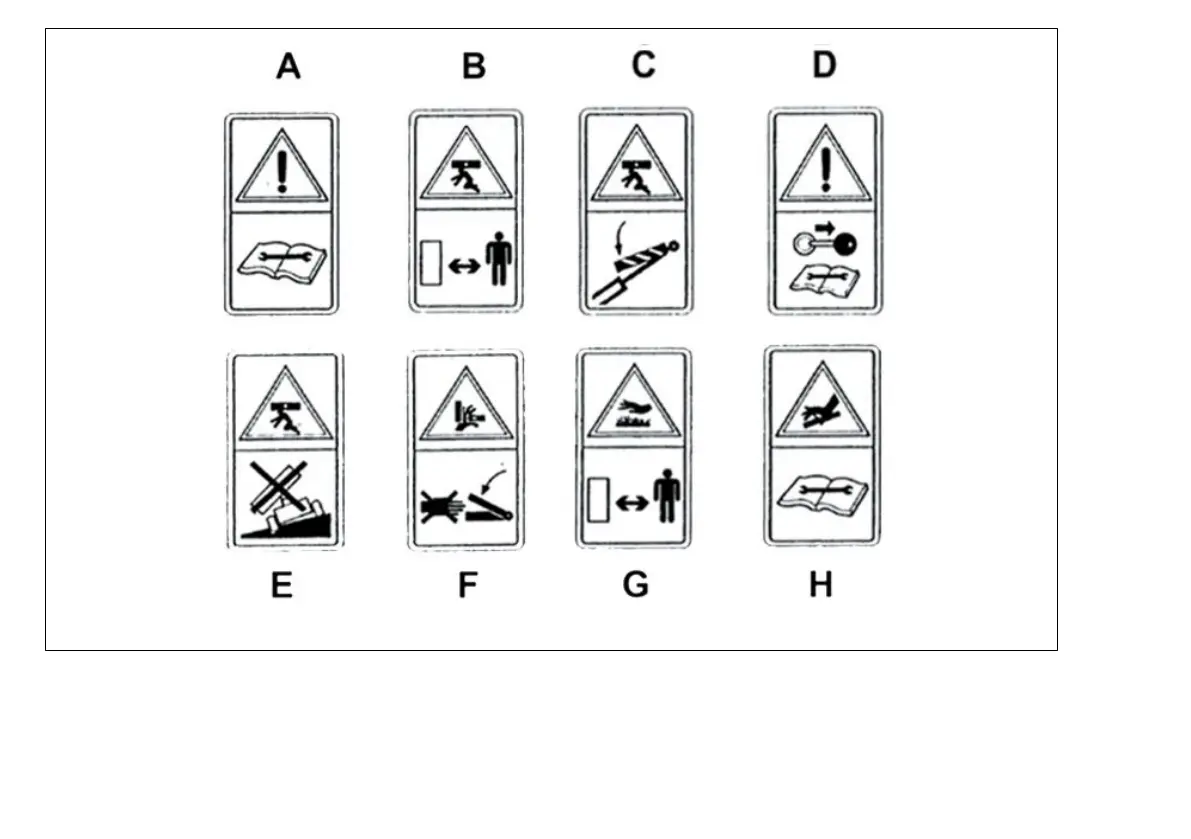 A B C D

E F G H