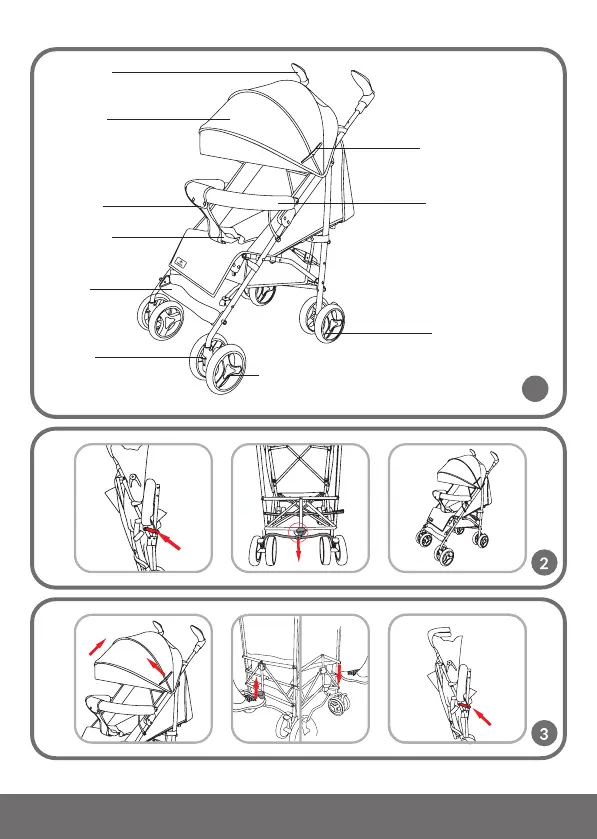 2

3