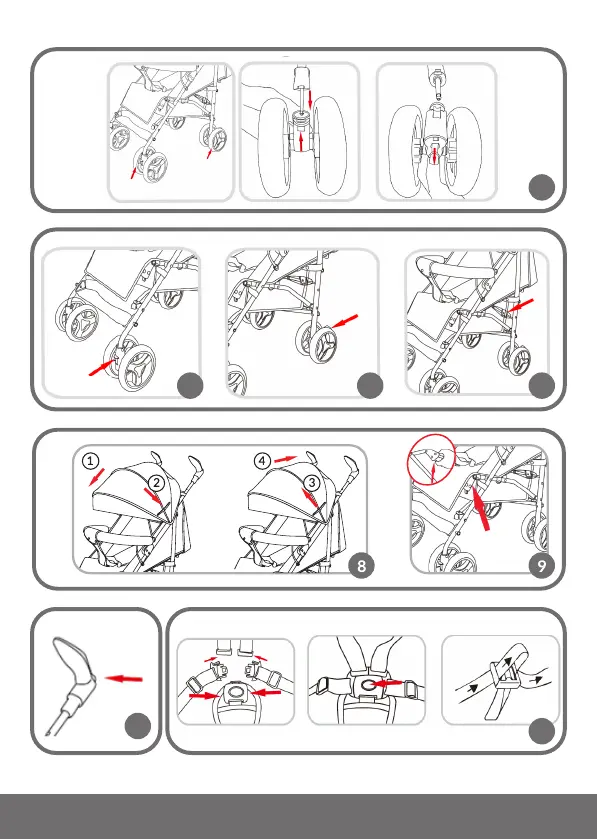 1

2

4

3

8

9