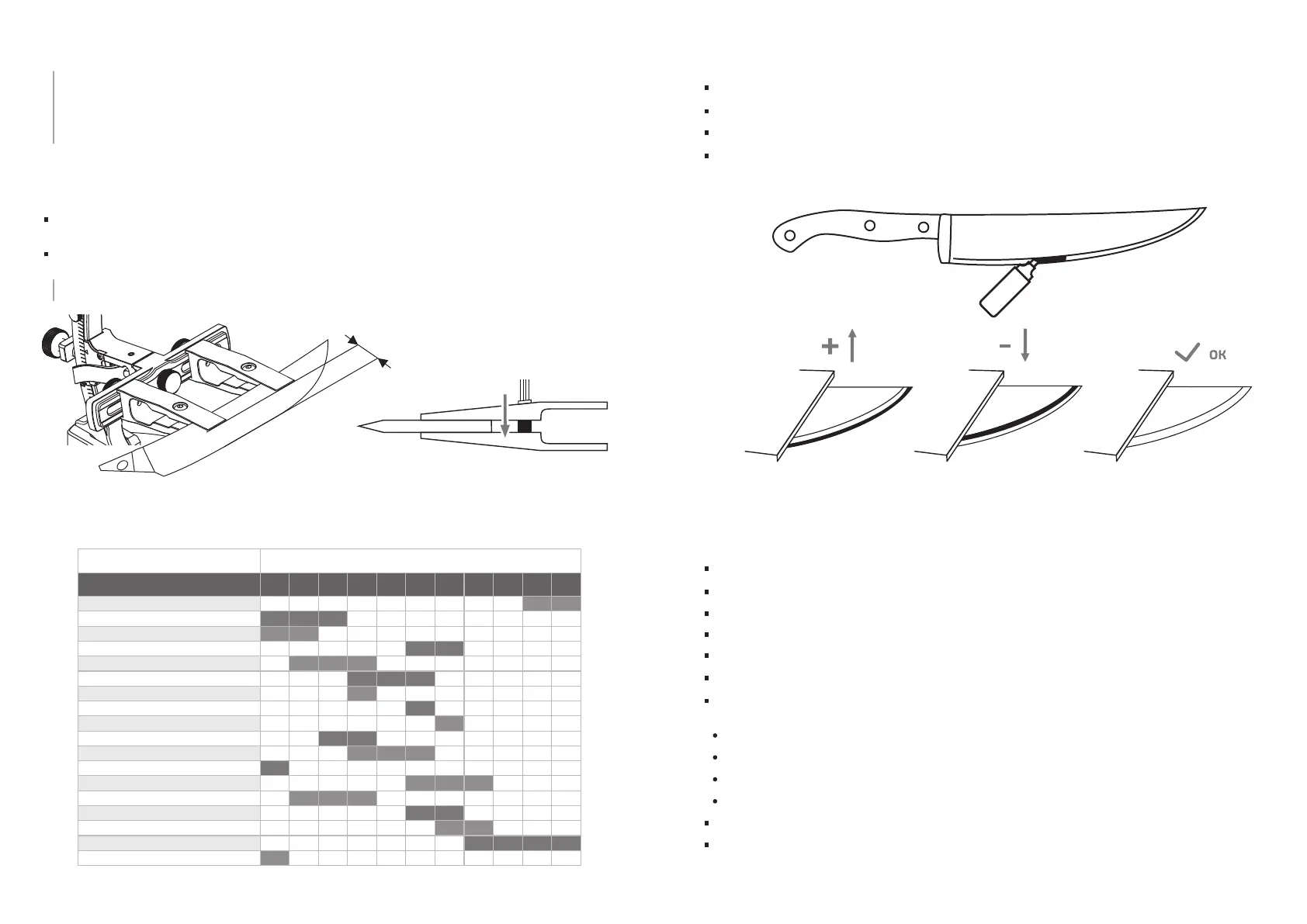 +

-

OK