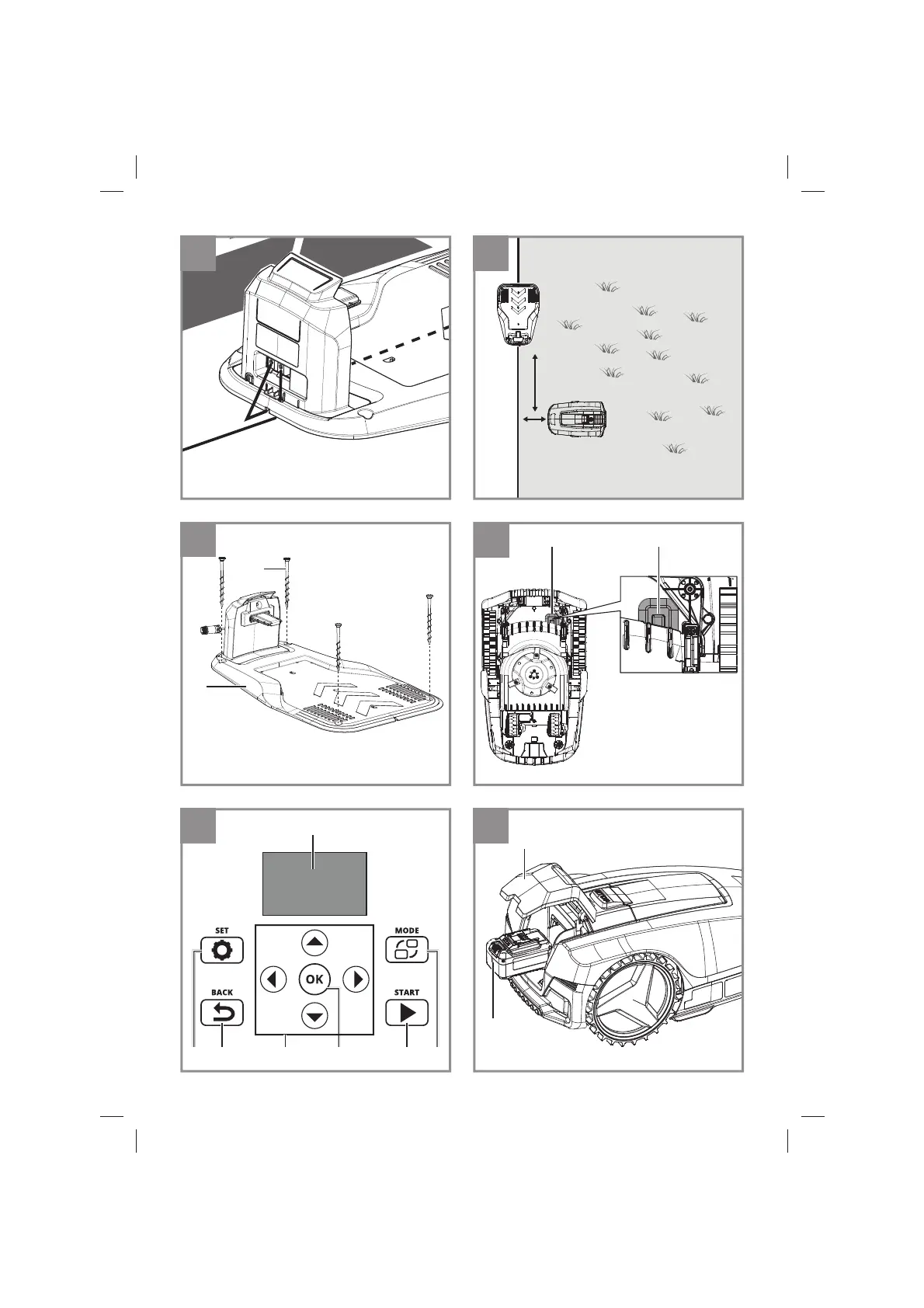 SET

MODE

OK

BACK

START