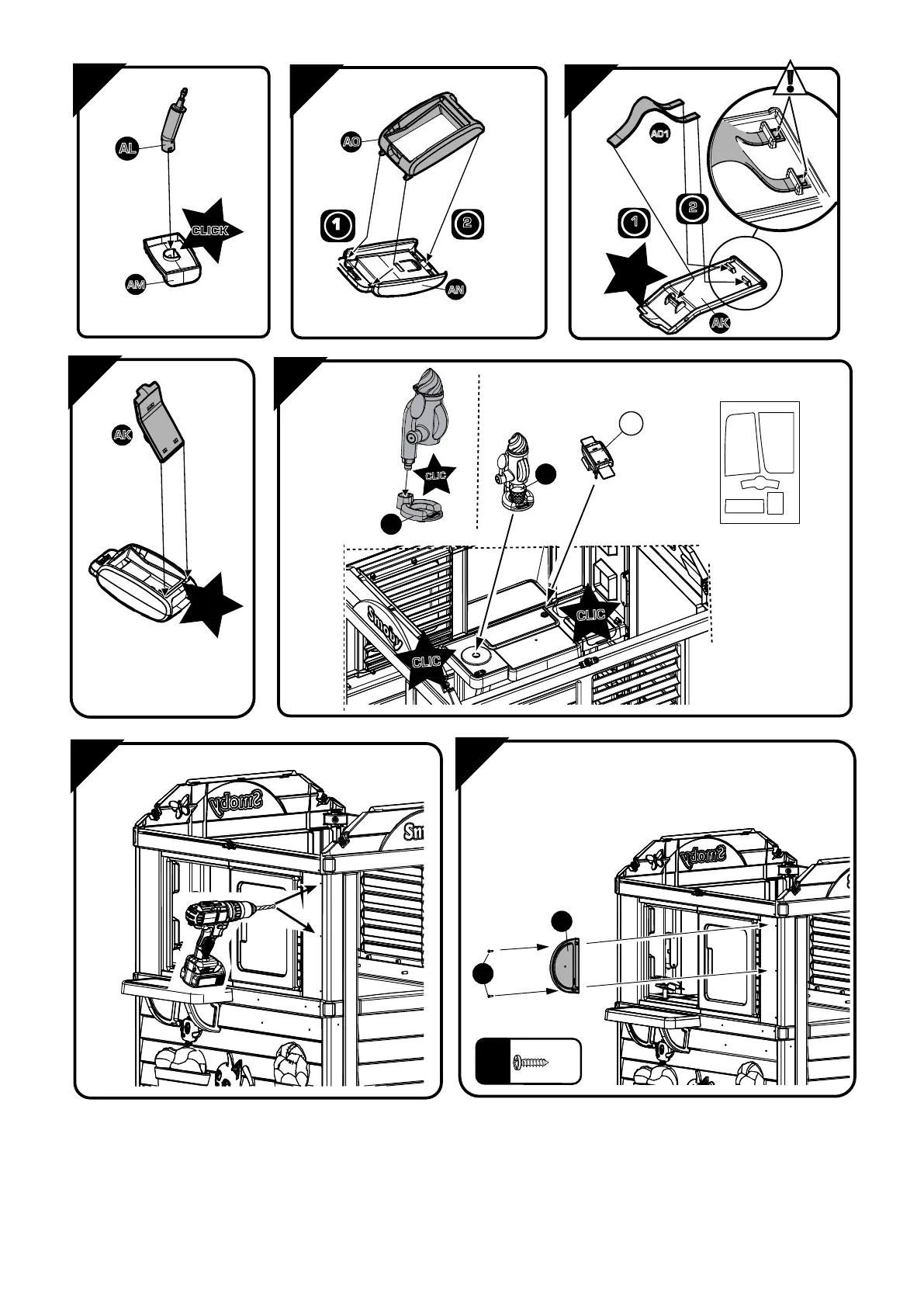 AL
CLICK
AM

AO
1
2
AN

AO1
1
2
AK

AK

CLIC
CLIC
CLIC
Smoby

Smoby
Sm

Smoby