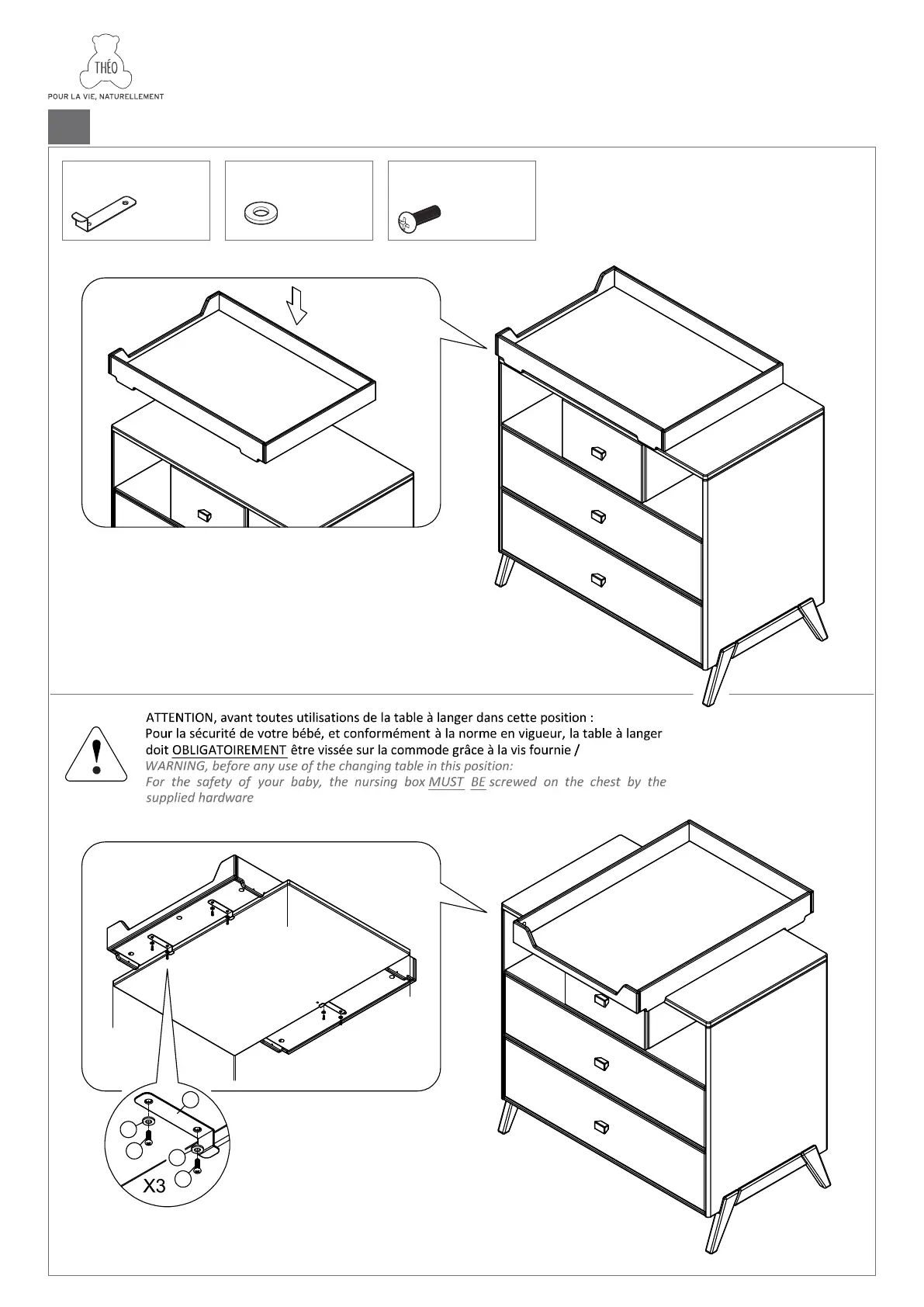 THÉO
POUR LA VIE, NATURELLEMENT

ATTENTION, avant toutes utilisations de la table à langer dans cette position :
Pour la sécurité de votre bébé, et conformément à la norme en vigueur, la table à langer doit OBLIGATOIREMENT être vissée sur la commode grâce à la vis fournie /
WARNING, before any use of the changing table in this position:
For the safety of your baby, the nursing box MUST BE screwed on the chest by the supplied hardware

X3