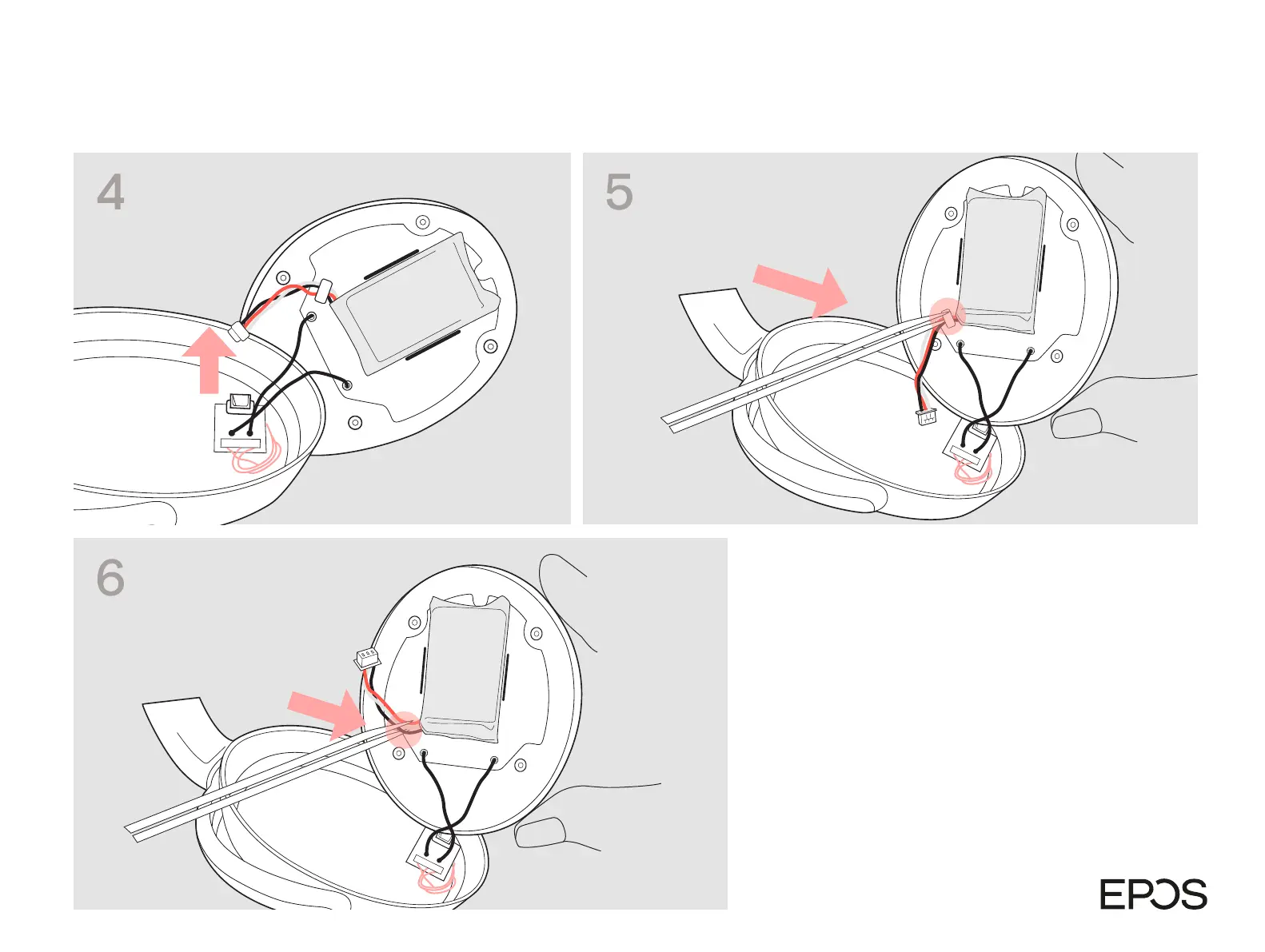 4

5

6

EPOS