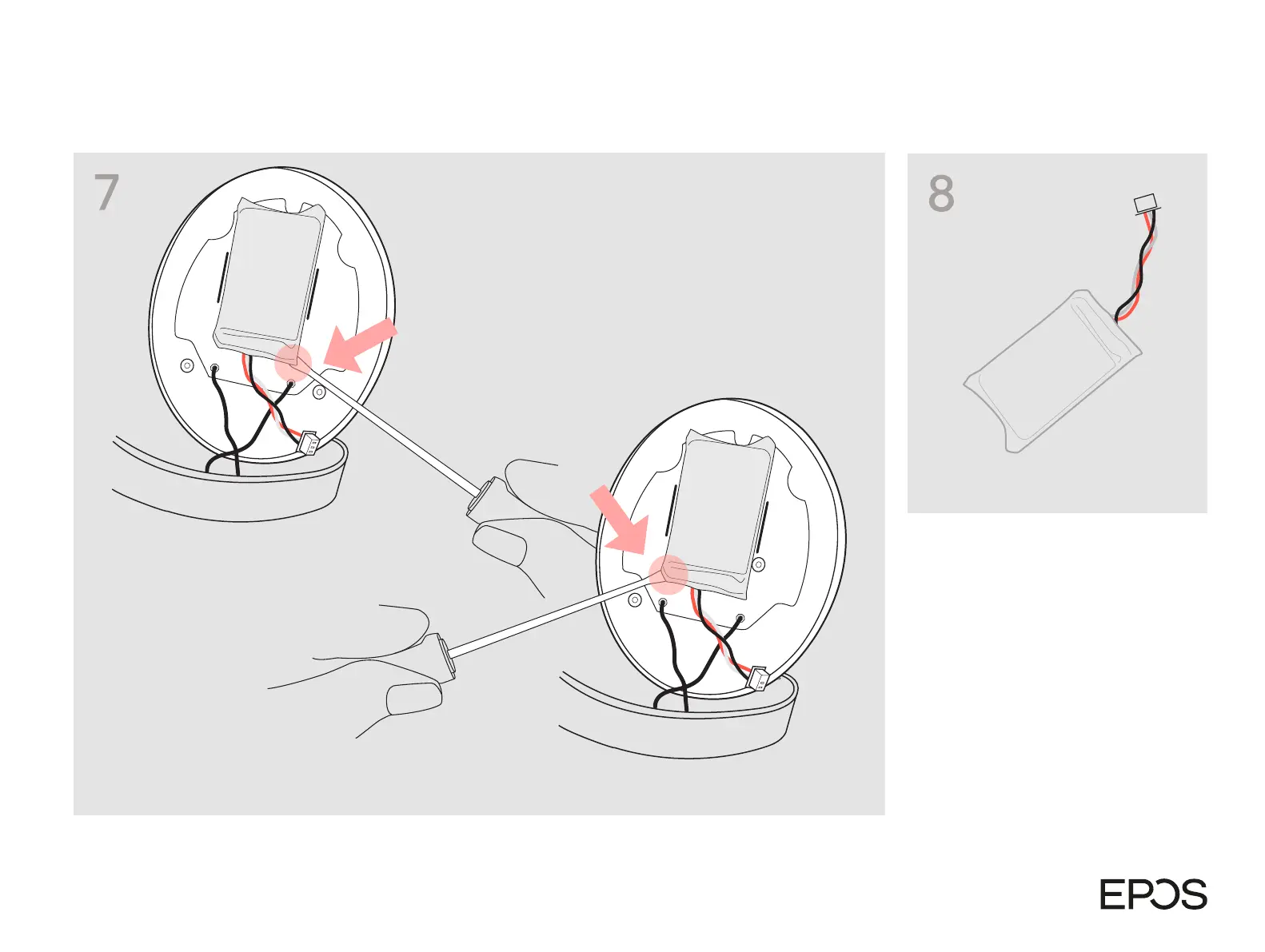 7

8

EPOS