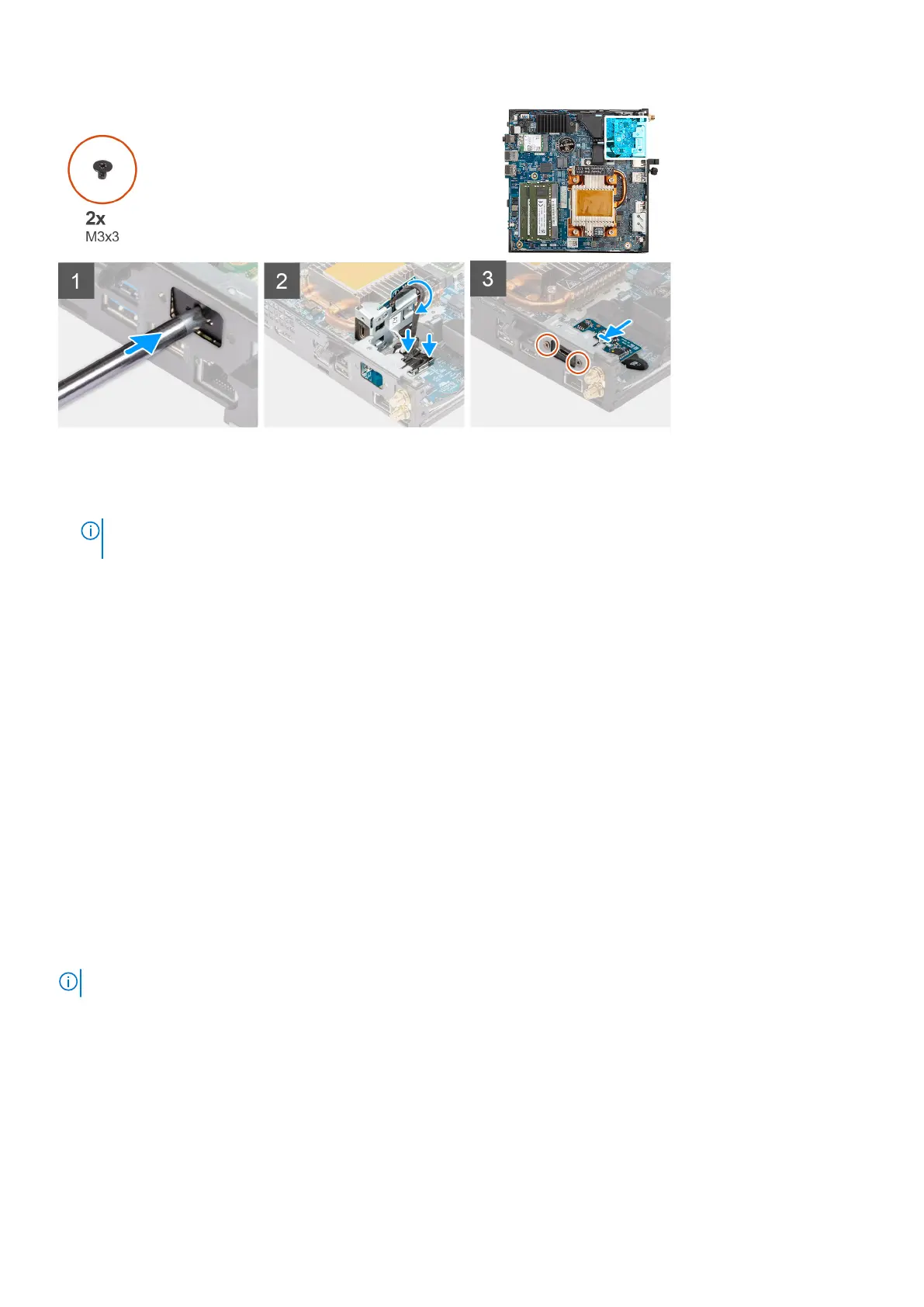 2x
M3x3

1

2

3