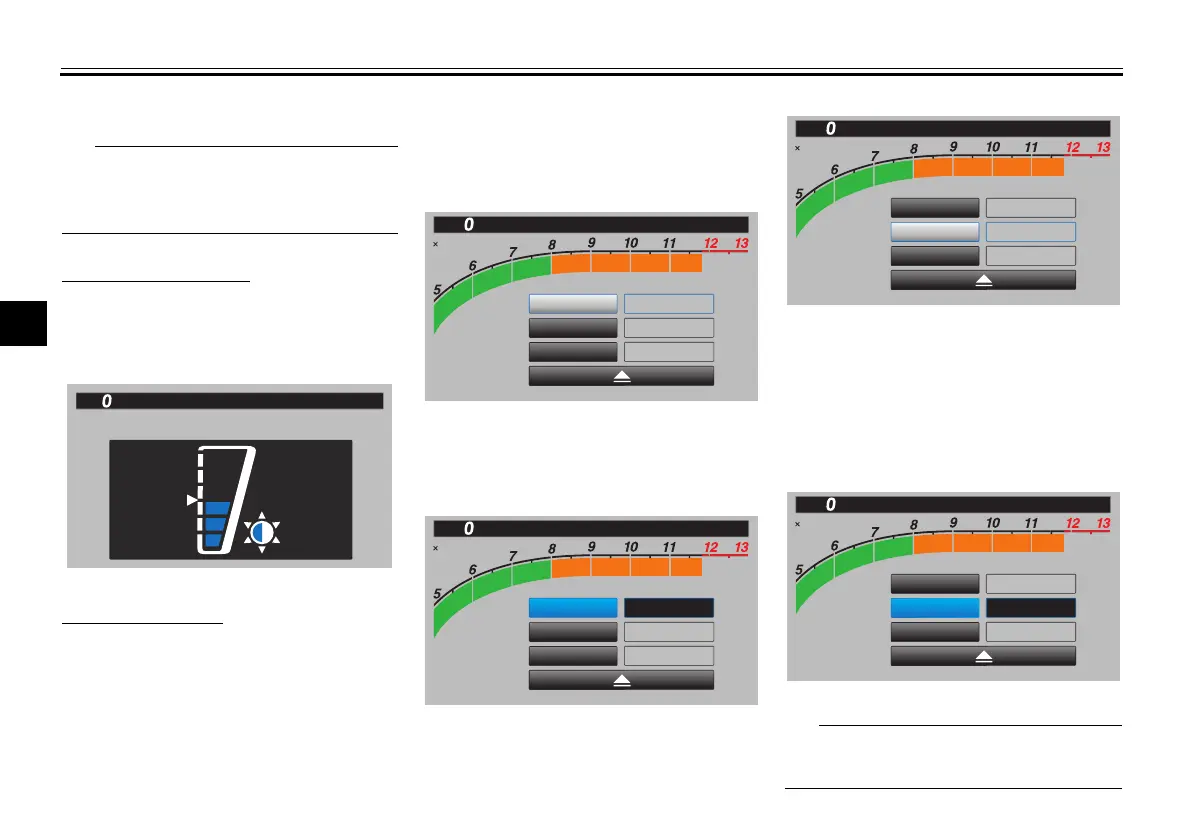 0

0
×
5
6
7
8
9
10
11
12
13

0
×
5
6
7
8
9
10
11
12
13

0
×
5
6
7
8
9
10
11
12
13

0
×
5
6
7
8
9
10
11
12
13