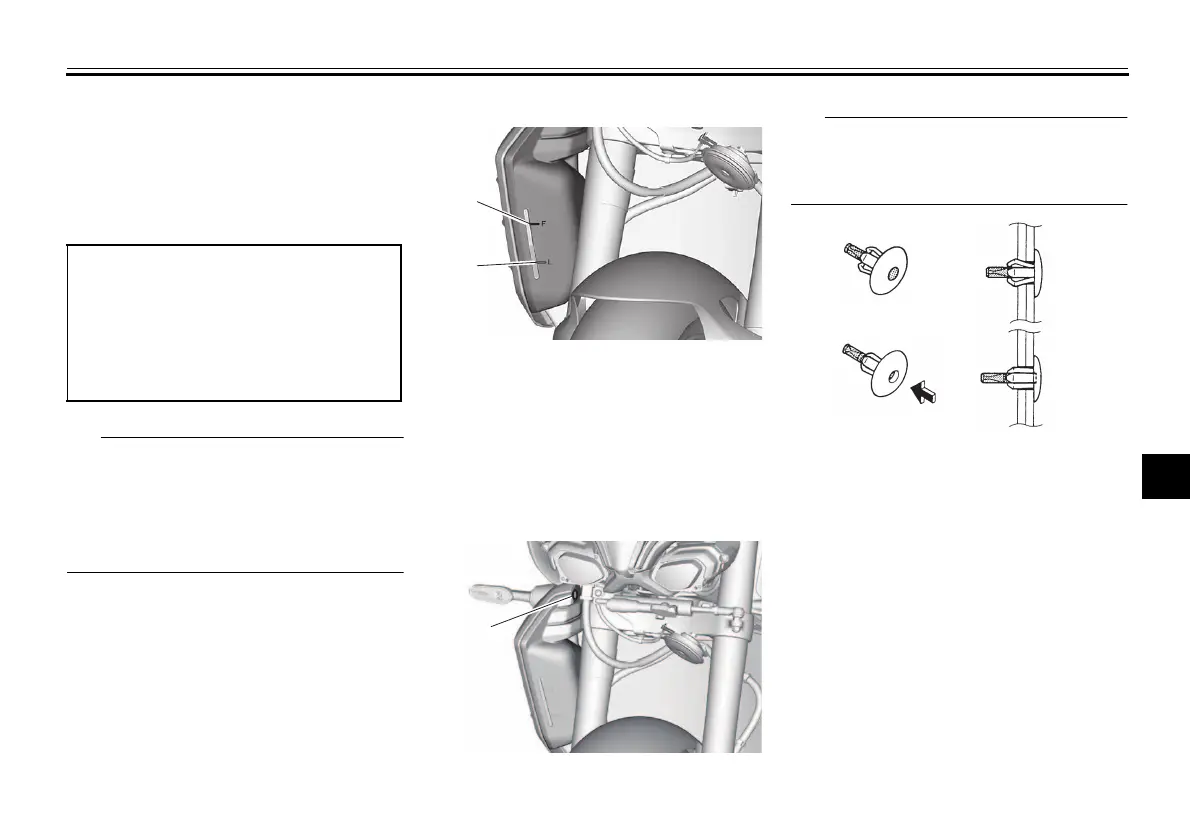 F

L