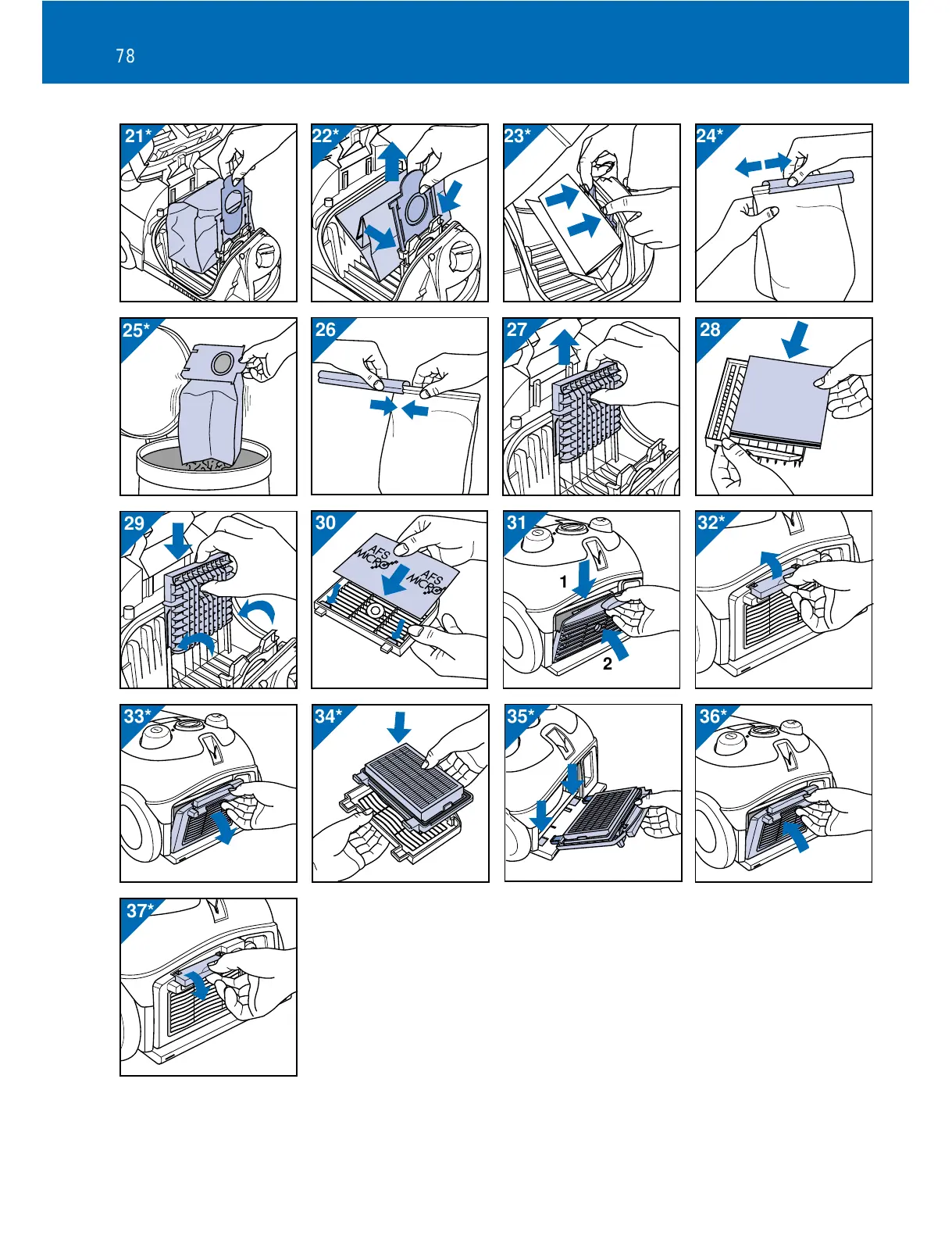 78

21*

22*

23*

24*

25*

26

27

28

29

30

AFS MICRO

AFS MICRO

31

1

2

32*

33*

34*

35*

36*

37*