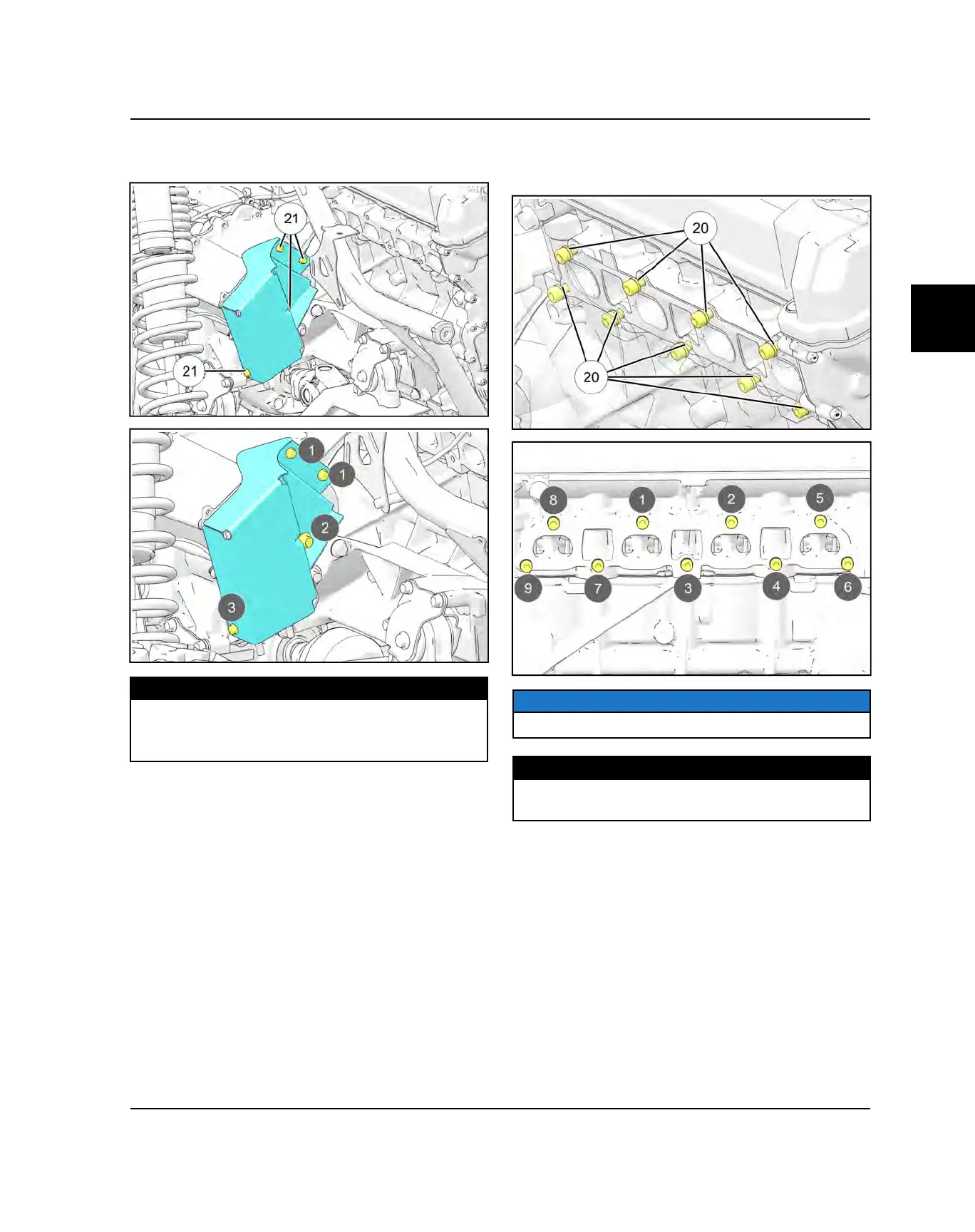 21

21

1

1

2

3

20

20

8

1

2

5

9

7

3

4

6