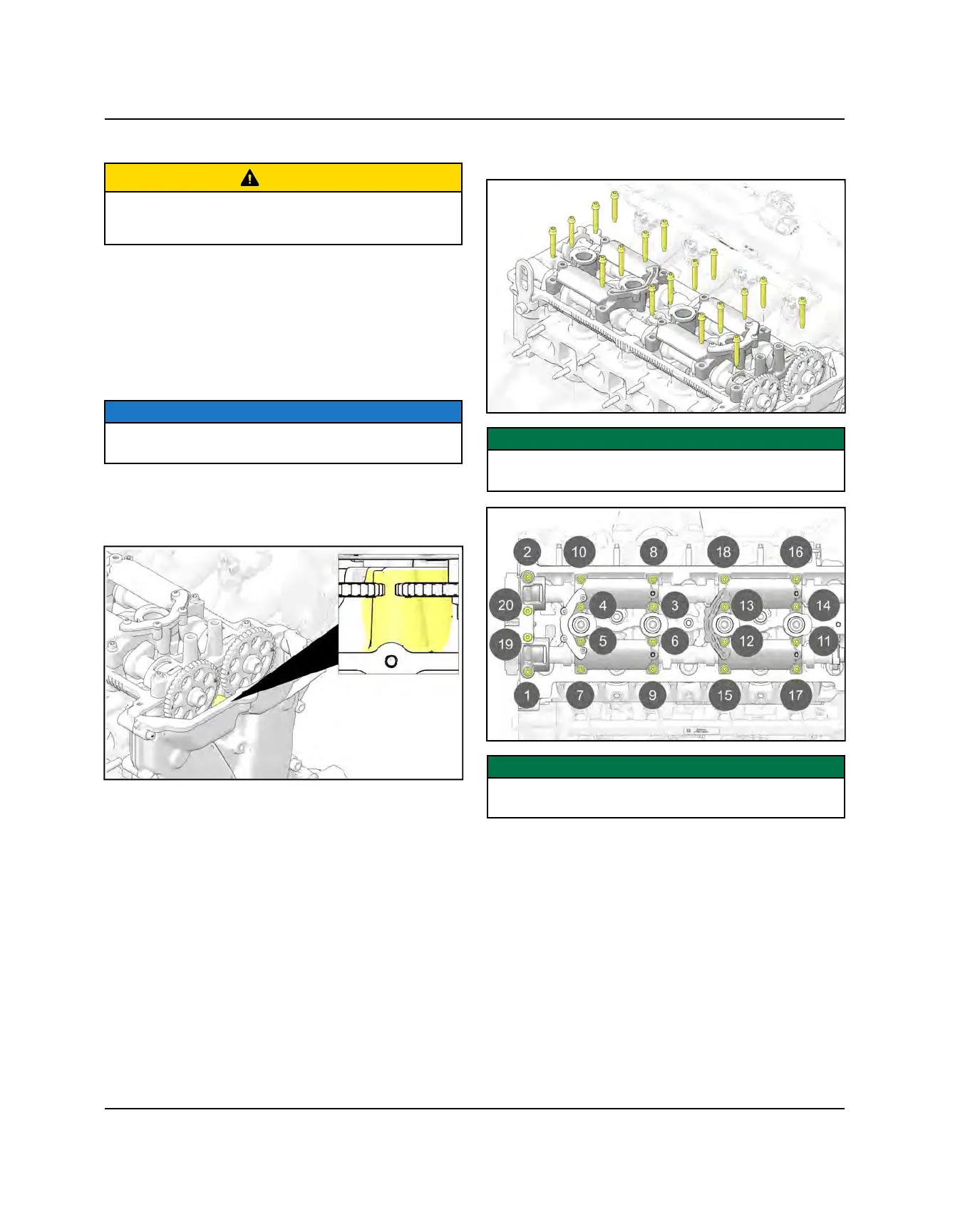 2
10
8
18
16
20
4
3
13
14
19
5
6
12
11
1
7
9
15
17