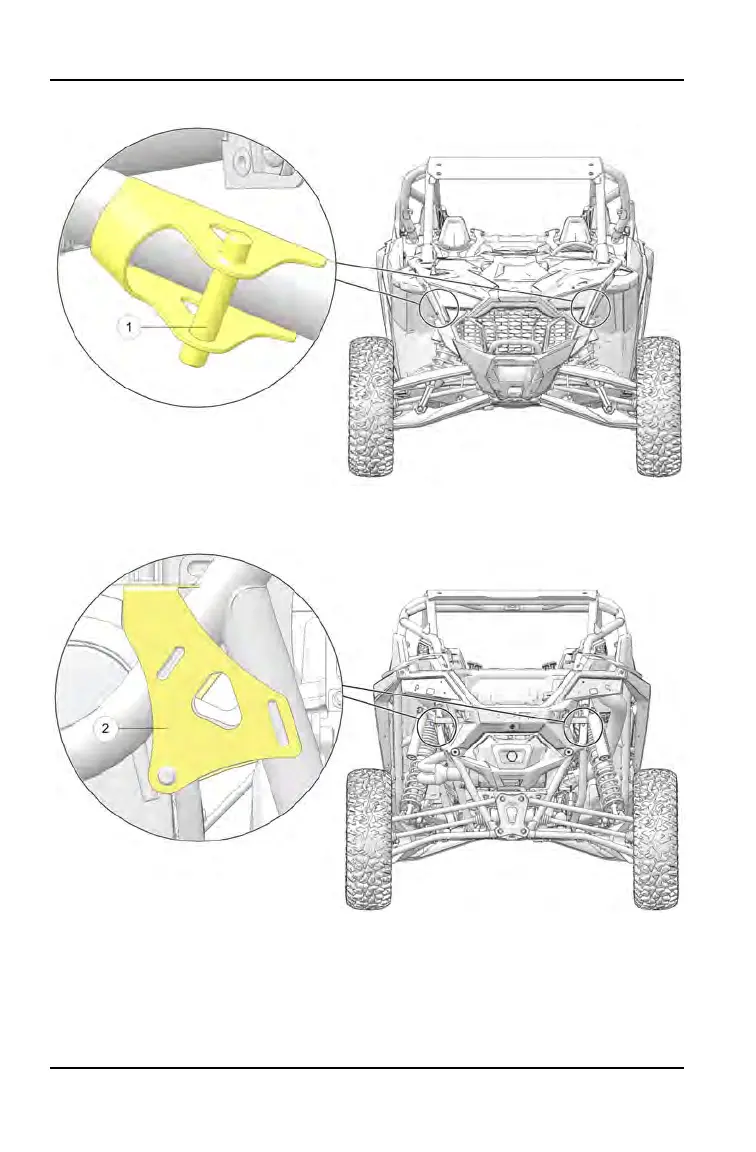 1

2